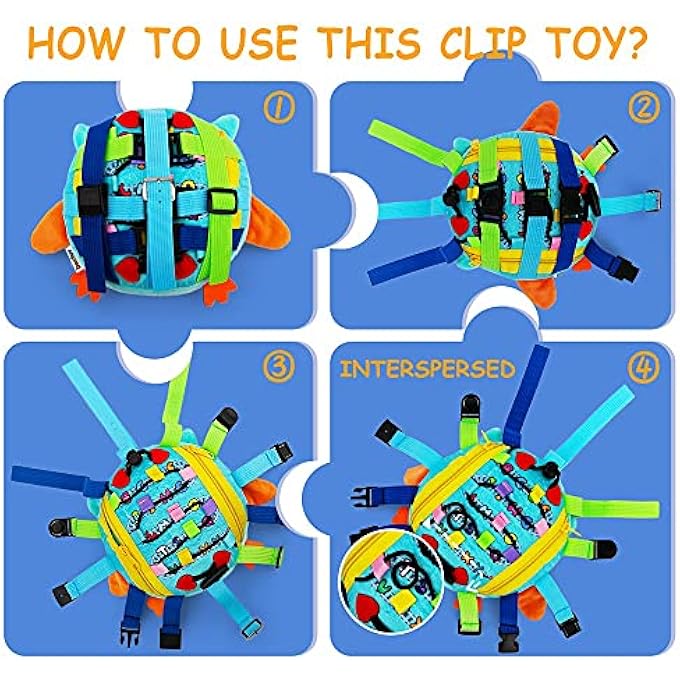 HOW TO USE THIS CLIP TOY?

①

②

③

INTERSPERSED

④