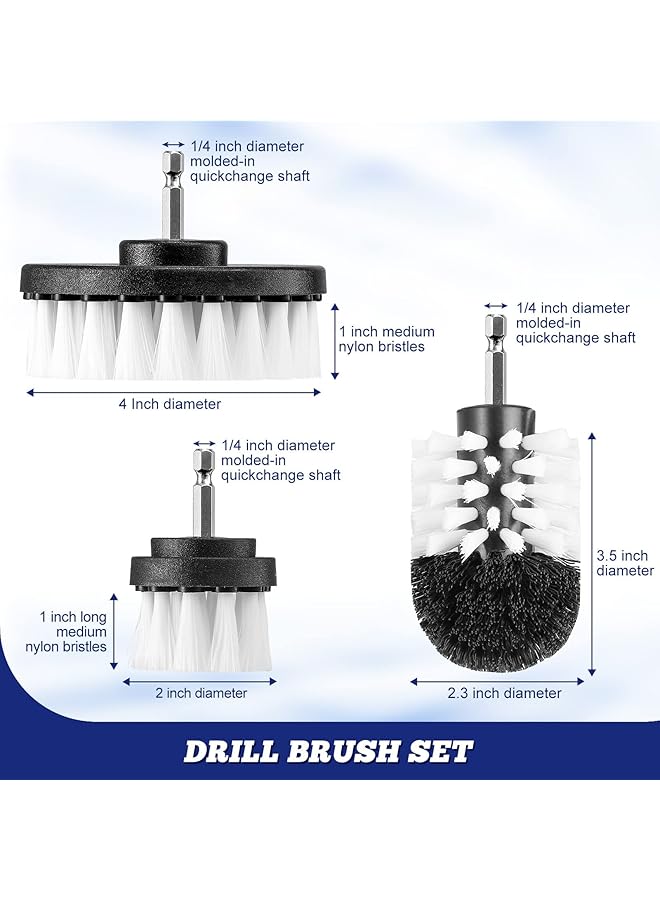 1/4 inch diameter molded-in quickchange shaft

1 inch medium nylon bristles

4 Inch diameter

1/4 inch diameter molded-in quickchange shaft

1/4 inch diameter molded-in quickchange shaft

1 inch long medium nylon bristles

2 inch diameter

3.5 inch diameter

2.3 inch diameter

DRILL BRUSH SET