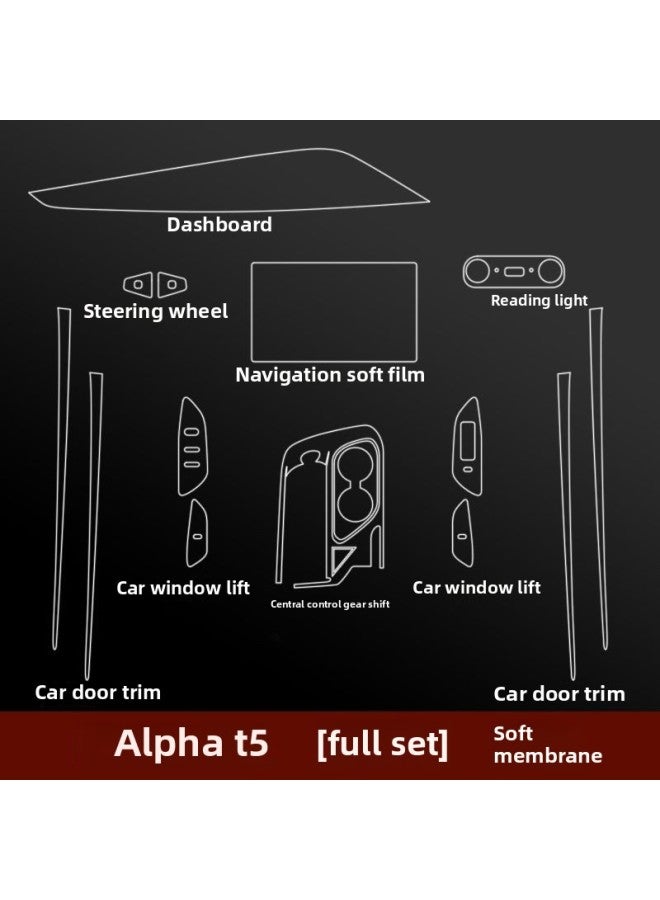 Dashboard

Steering wheel

Reading light

Navigation soft film

Car window lift

Central control gear shift

Car window lift

Car door trim

Car door trim

Alpha t5 [full set] Soft membrane