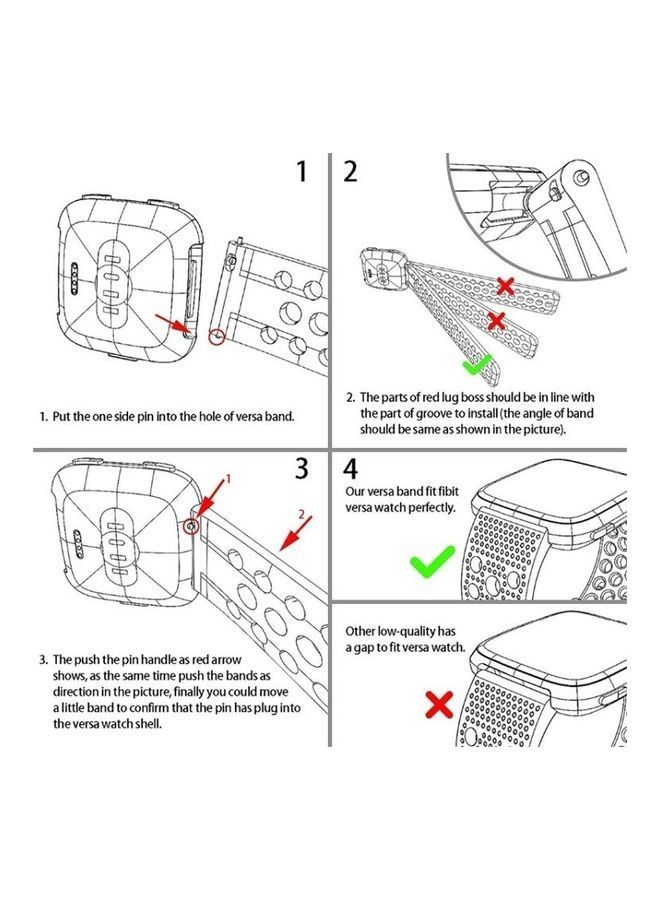 1

1. Put the one side pin into the hole of versa band.

2

2. The parts of red lug boss should be in line with the part of groove to install (the angle of band should be same as shown in the picture).

3

1

2

3. The push the pin handle as red arrow shows, as the same time push the bands as direction in the picture, finally you could move a little band to confirm that the pin has plug into the versa watch shell.

4

Our versa band fit fibit versa watch perfectly.

Other low-quality has a gap to fit versa watch.