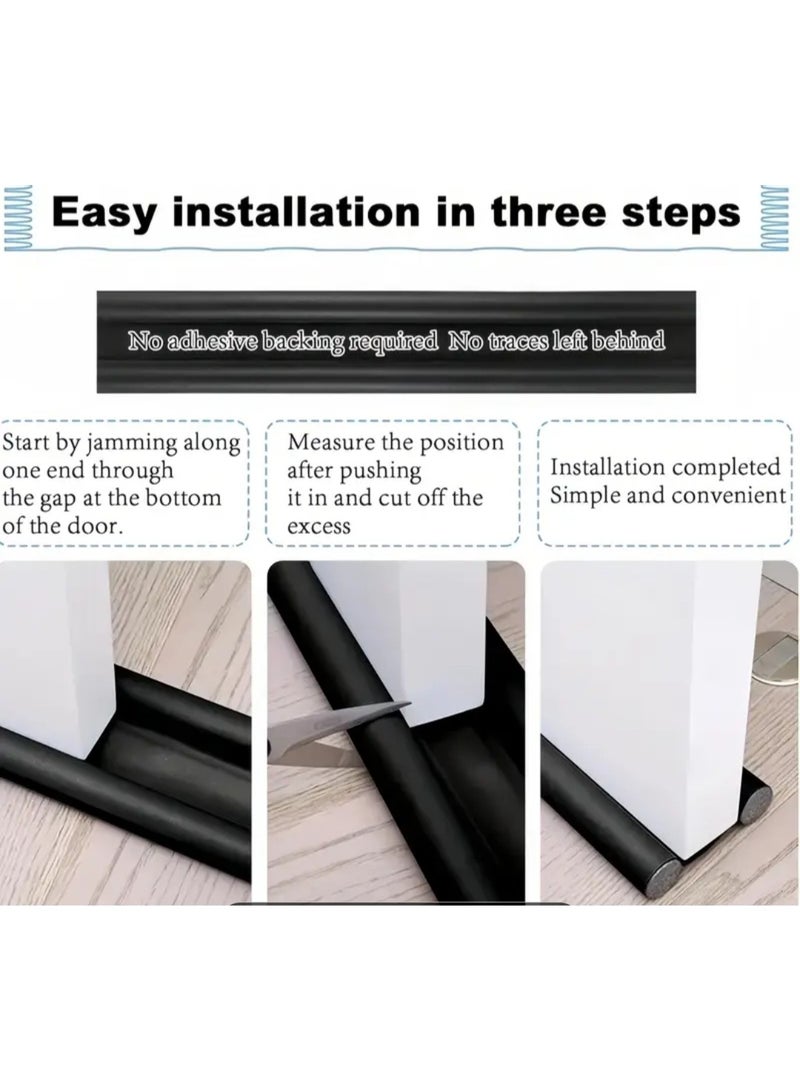 Easy installation in three steps

No adhesive backing required No traces left behind

Start by jamming along one end through the gap at the bottom of the door.

Measure the position after pushing it in and cut off the excess

Installation completed Simple and convenient