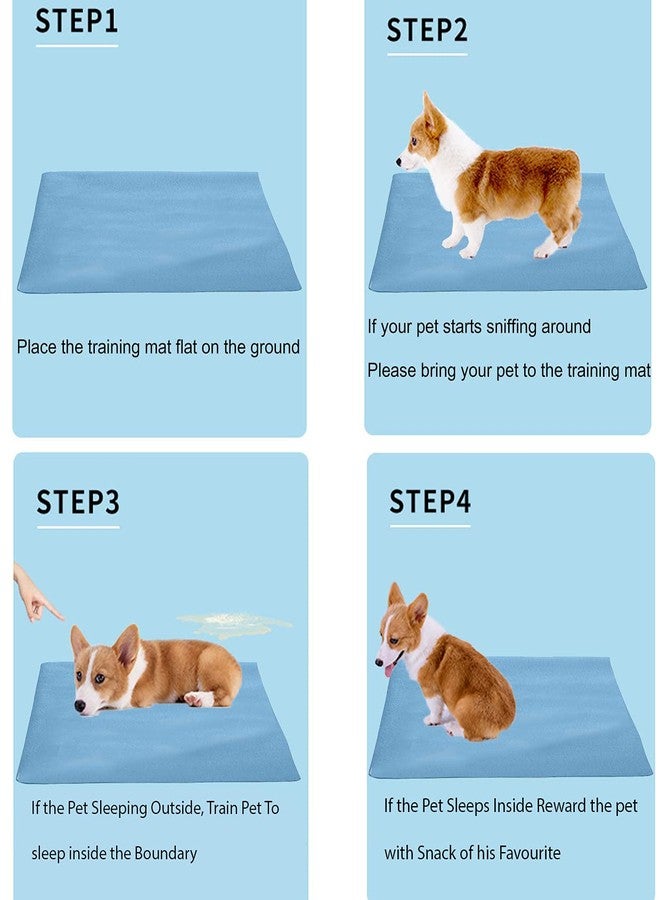 STEP1

Place the training mat flat on the ground

STEP2

If your pet starts sniffing around

Please bring your pet to the training mat

STEP3

If the Pet Sleeping Outside, Train Pet To sleep inside the Boundary

STEP4

If the Pet Sleeps Inside Reward the pet with Snack of his Favourite