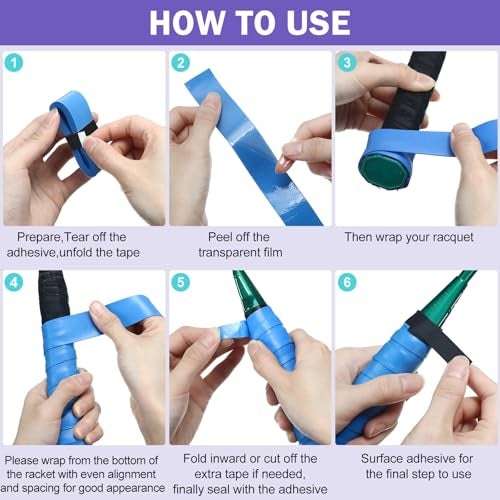 HOW TO USE

1

Prepare,Tear off the adhesive,unfold the tape

2

Peel off the transparent film

3

Then wrap your racquet

4

Please wrap from the bottom of the racket with even alignment and spacing for good appearance

5

Fold inward or cut off the extra tape if needed, finally seal with the adhesive

6

Surface adhesive for the final step to use