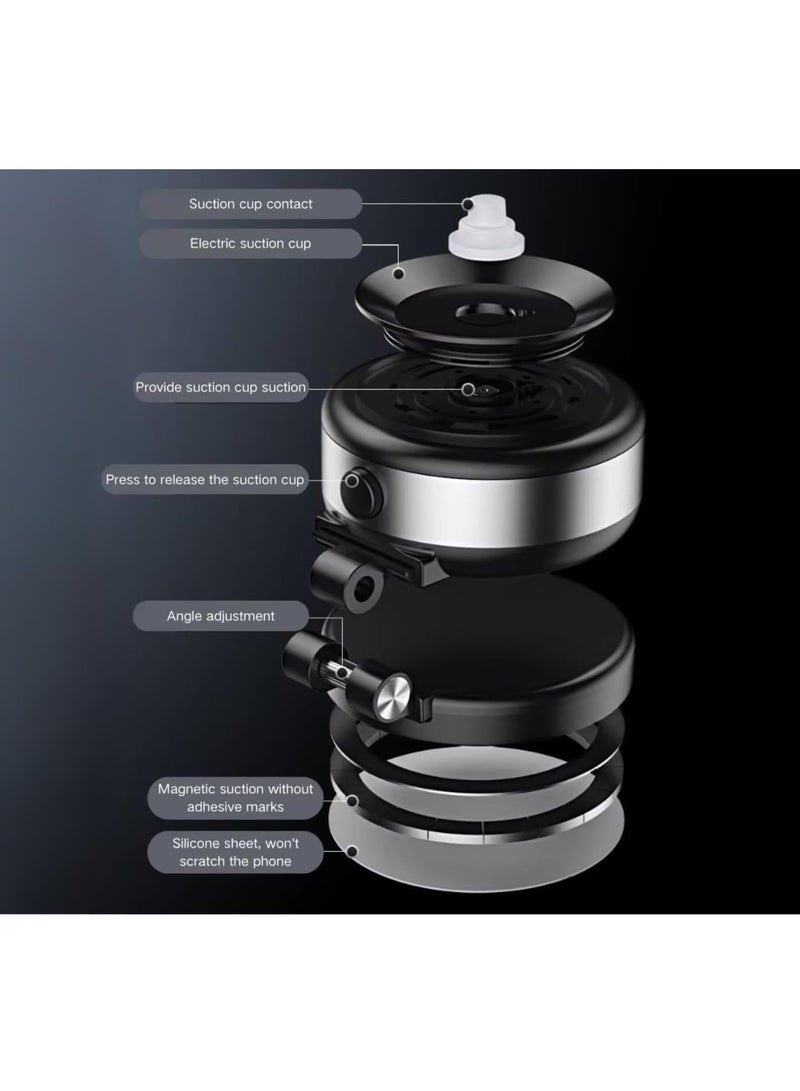 Suction cup contact

Electric suction cup

Provide suction cup suction

Press to release the suction cup

Angle adjustment

Magnetic suction without adhesive marks

Silicone sheet, won't scratch the phone