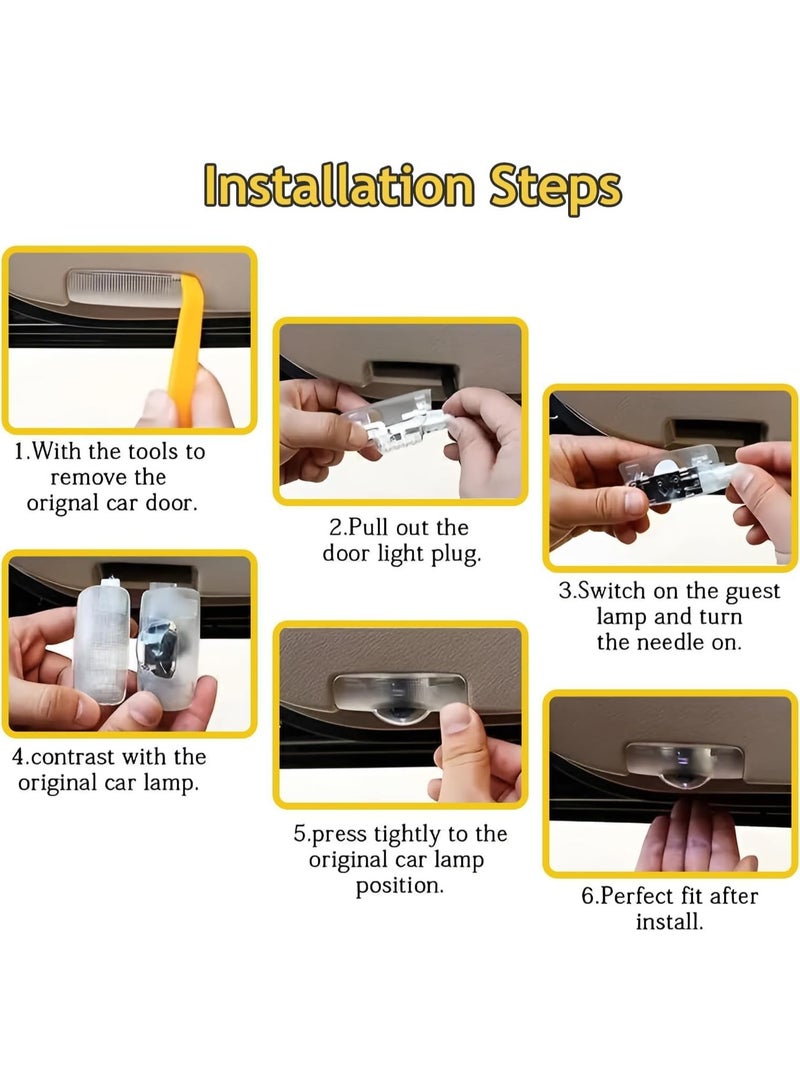 Installation Steps

1.With the tools to remove the orignal car door.

2.Pull out the door light plug.

3.Switch on the guest lamp and turn the needle on.

4.contrast with the original car lamp.

5.press tightly to the original car lamp position.

6.Perfect fit after install.