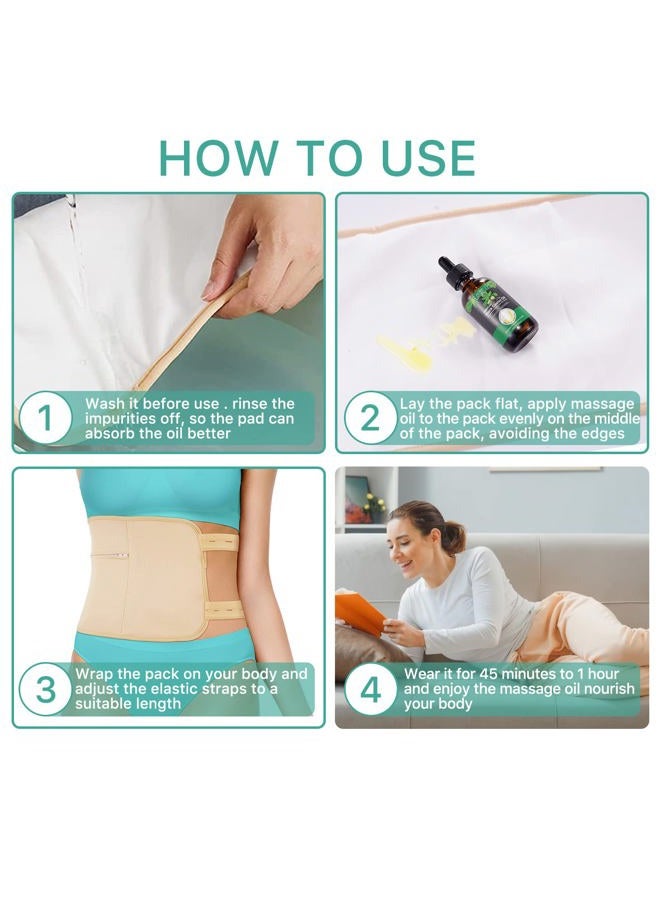 HOW TO USE

1 Wash it before use . rinse the impurities off, so the pad can absorb the oil better

2 Lay the pack flat, apply massage oil to the pack evenly on the middle of the pack, avoiding the edges

3 Wrap the pack on your body and adjust the elastic straps to a suitable length

4 Wear it for 45 minutes to 1 hour and enjoy the massage oil nourish your body