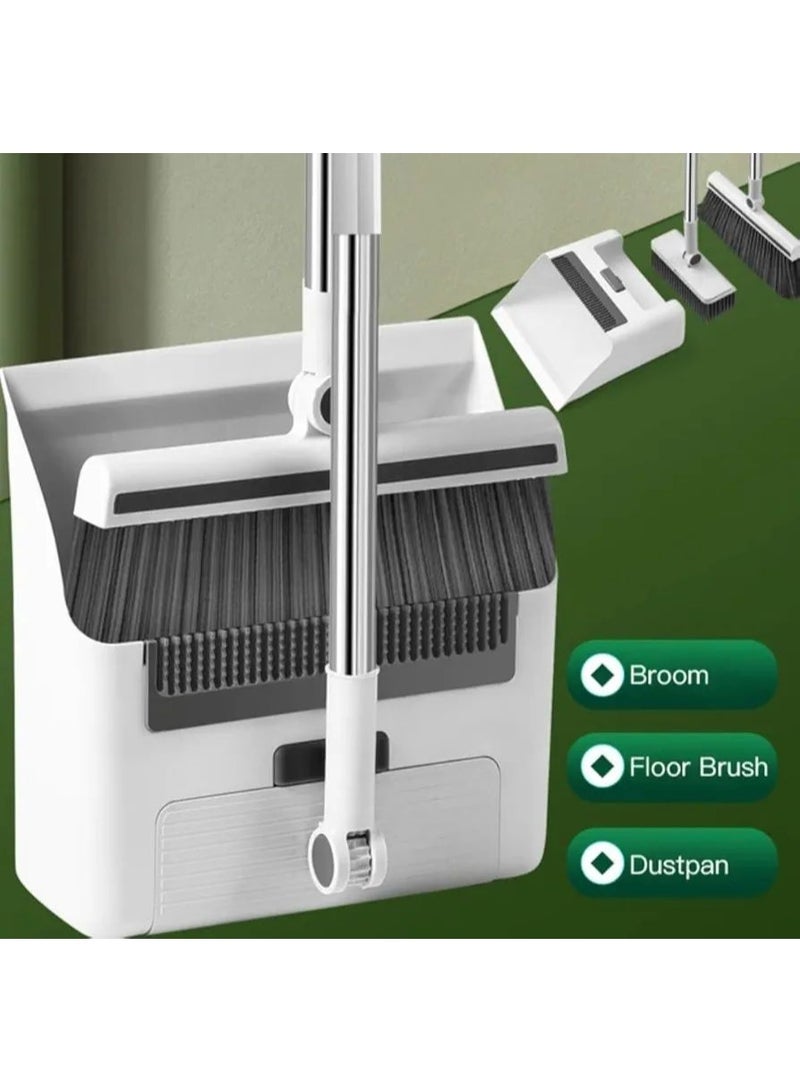 Broom

Floor Brush

Dustpan