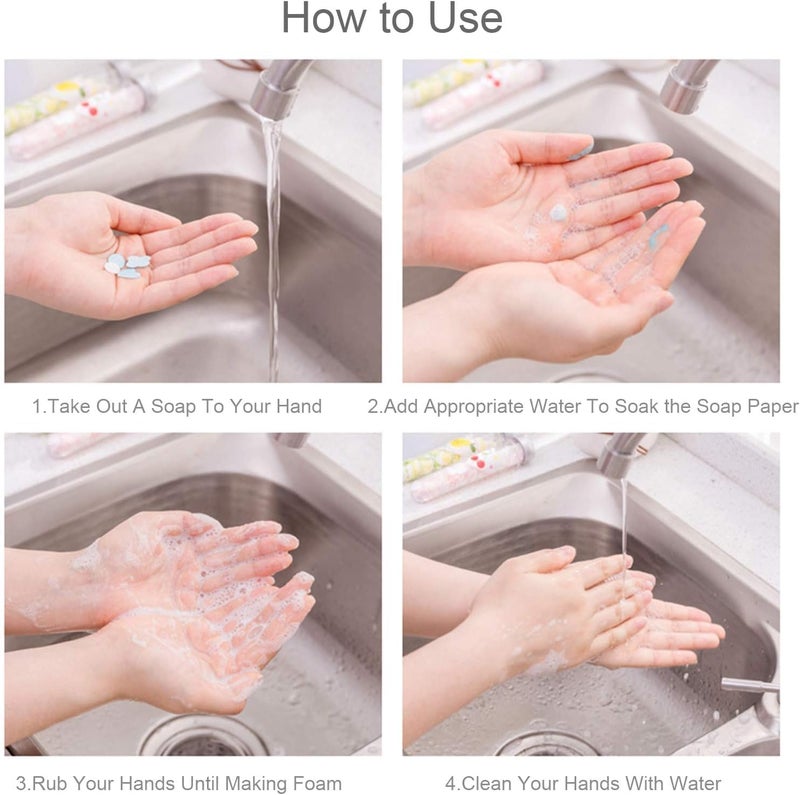 How to Use

1.Take Out A Soap To Your Hand

2.Add Appropriate Water To Soak the Soap Paper

3.Rub Your Hands Until Making Foam

4.Clean Your Hands With Water