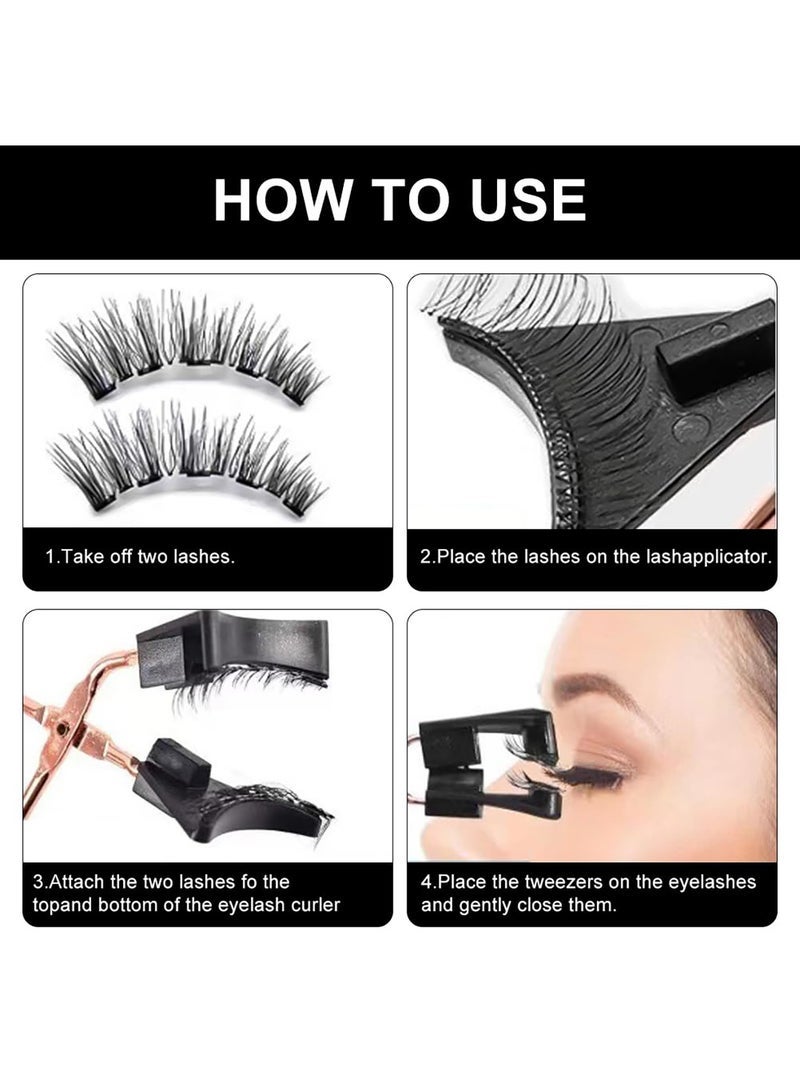 HOW TO USE

1.Take off two lashes.

2.Place the lashes on the lashapplicator.

3.Attach the two lashes fo the topand bottom of the eyelash curler

4.Place the tweezers on the eyelashes and gently close them.