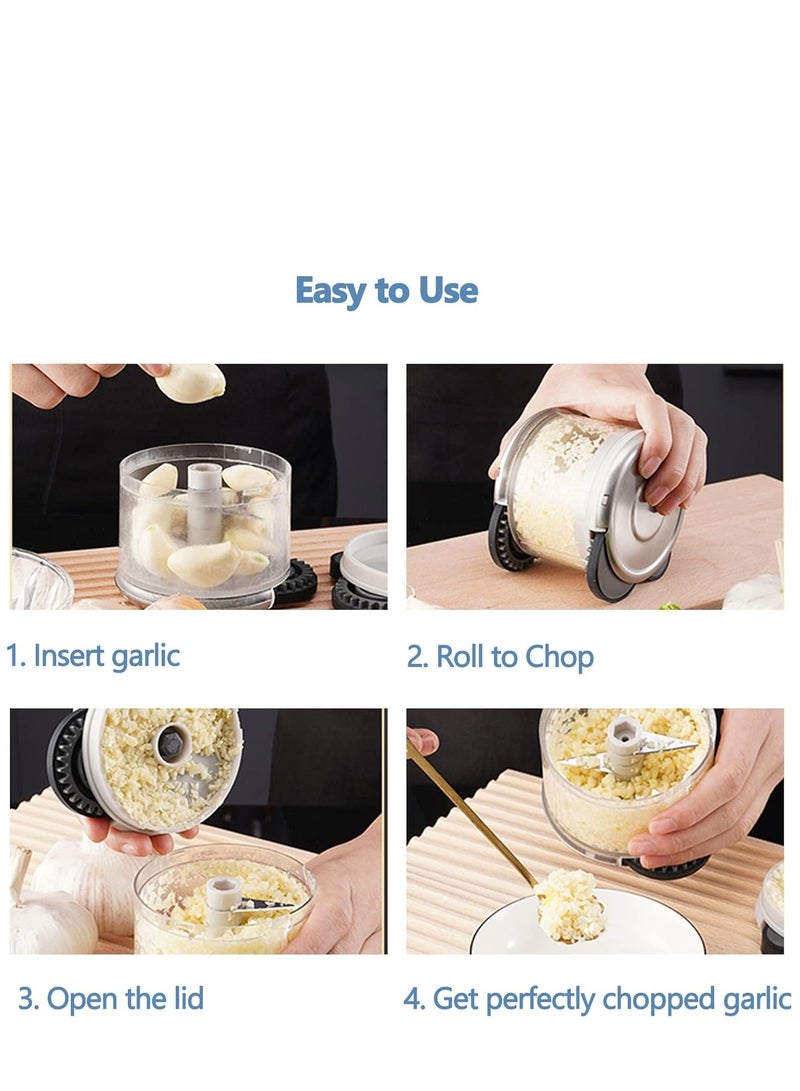 Easy to Use

1. Insert garlic

2. Roll to Chop

3. Open the lid

4. Get perfectly chopped garlic