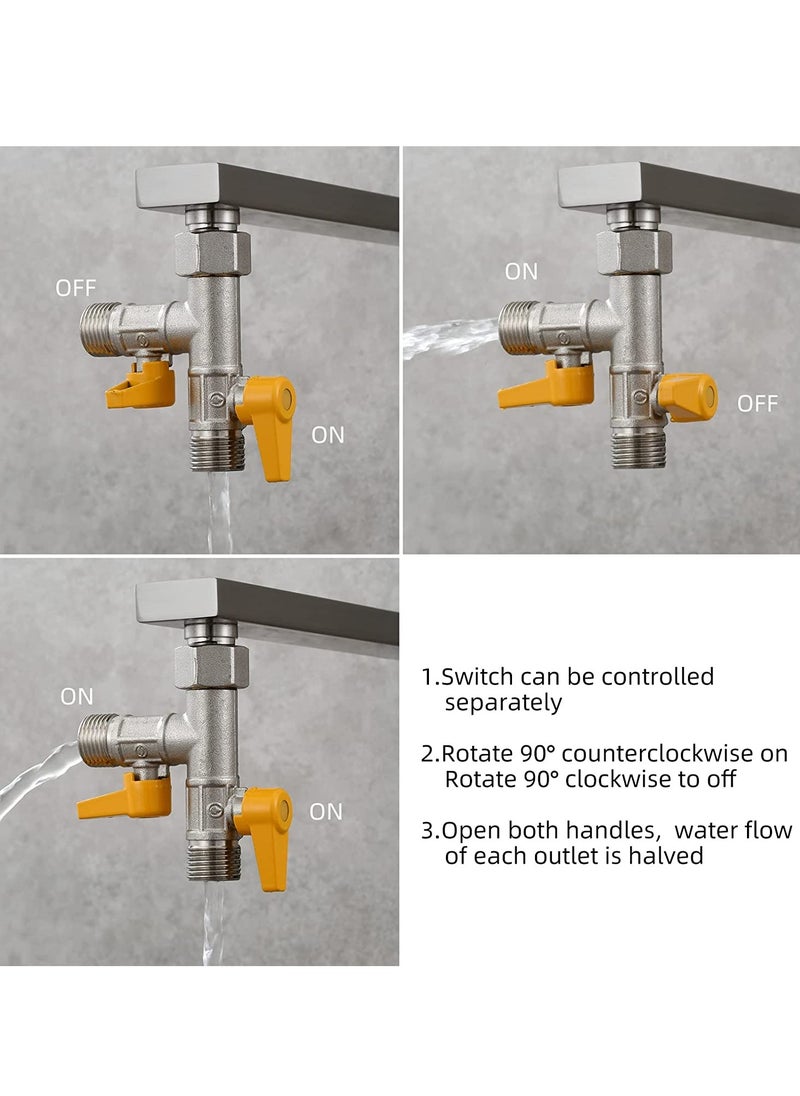 OFF

ON

ON

OFF

ON

ON

1.Switch can be controlled separately

2.Rotate 90° counterclockwise on Rotate 90° clockwise to off

3.Open both handles, water flow of each outlet is halved