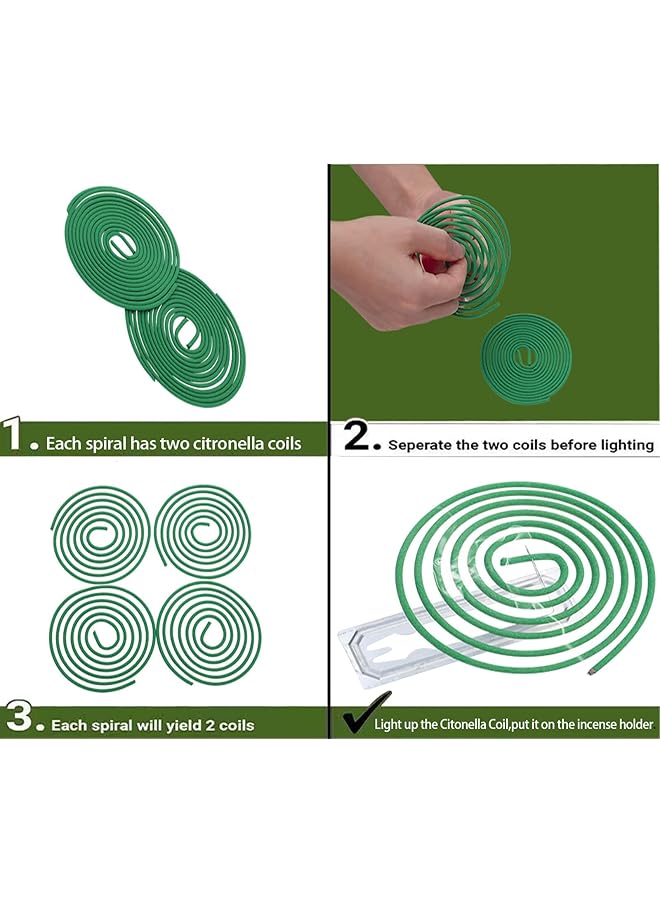 1. Each spiral has two citronella coils

2. Seperate the two coils before lighting

3. Each spiral will yield 2 coils

Light up the Citonella Coil,put it on the incense holder.