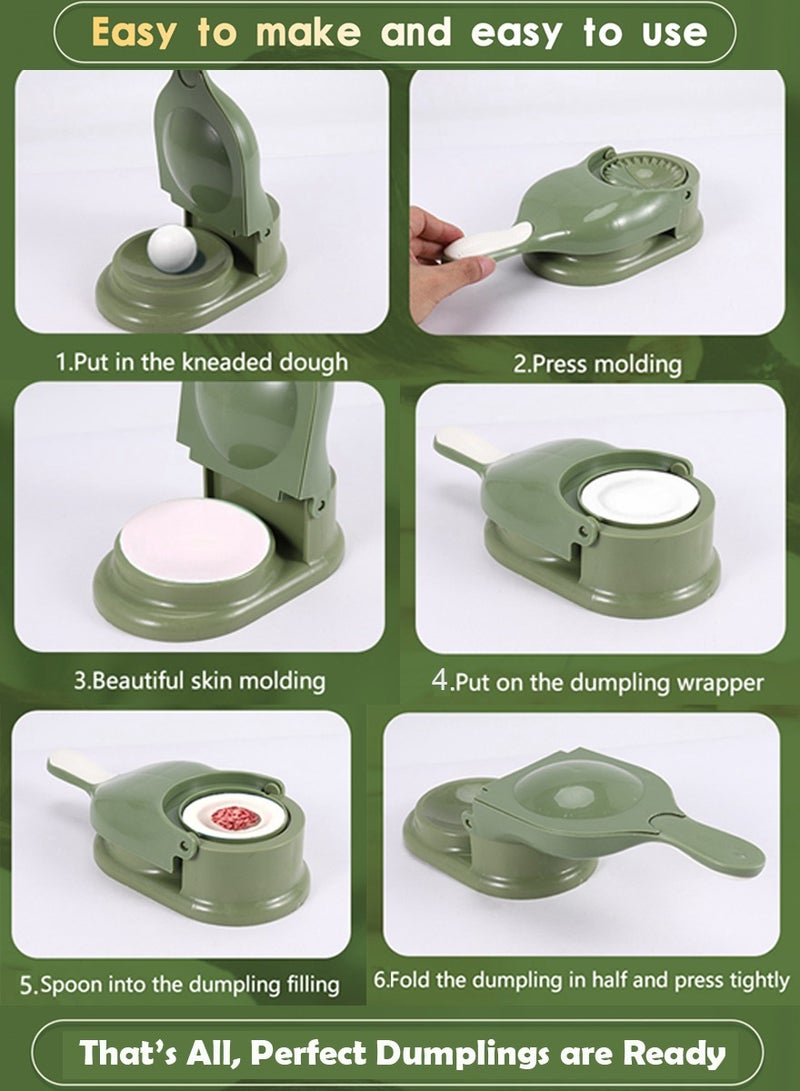 Easy to make and easy to use

1.Put in the kneaded dough

2.Press molding

3.Beautiful skin molding

4.Put on the dumpling wrapper

5.Spoon into the dumpling filling

6.Fold the dumpling in half and press tightly

That's All, Perfect Dumplings are Ready