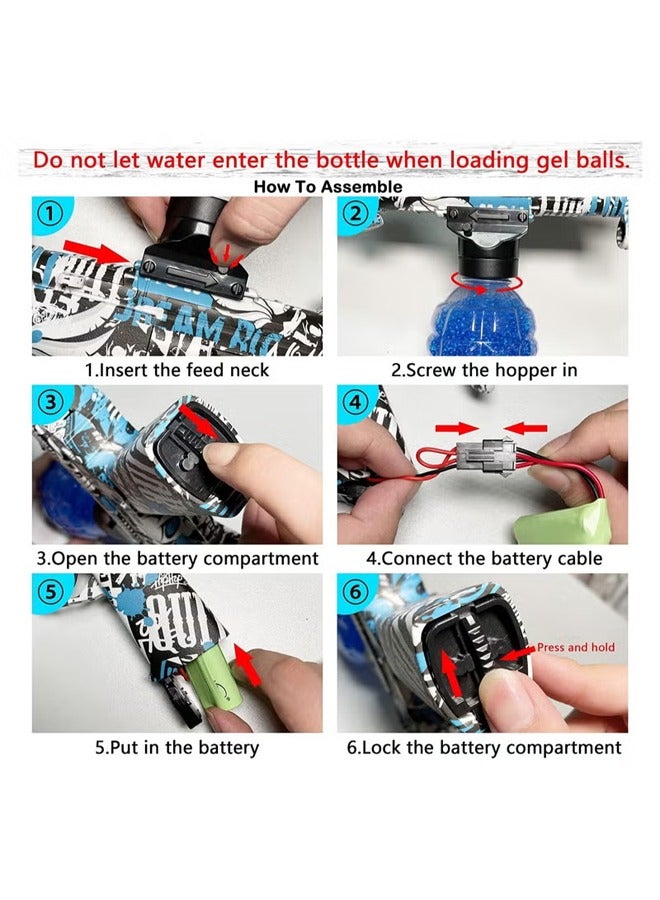 Do not let water enter the bottle when loading gel balls.

How To Assemble

①

1.Insert the feed neck

②

2.Screw the hopper in

③

3.Open the battery compartment

④

4.Connect the battery cable

⑤

5.Put in the battery

⑥

Press and hold

6.Lock the battery compartment