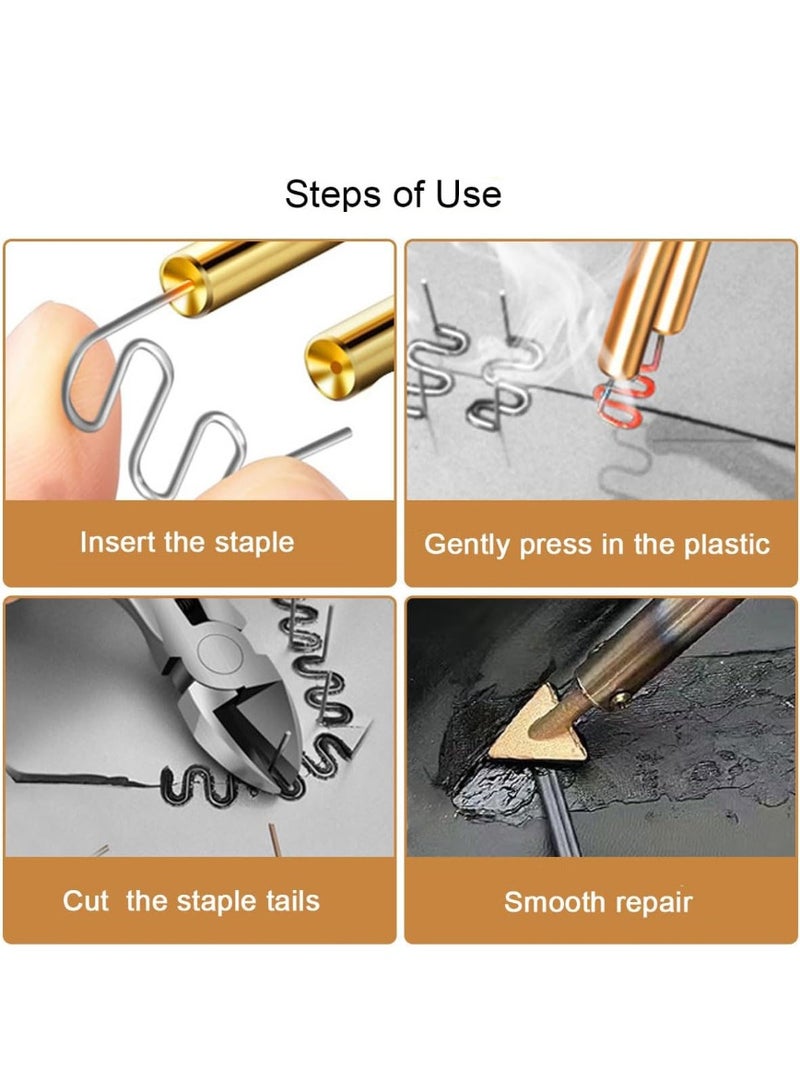 Steps of Use

Insert the staple

Gently press in the plastic

Cut the staple tails

Smooth repair