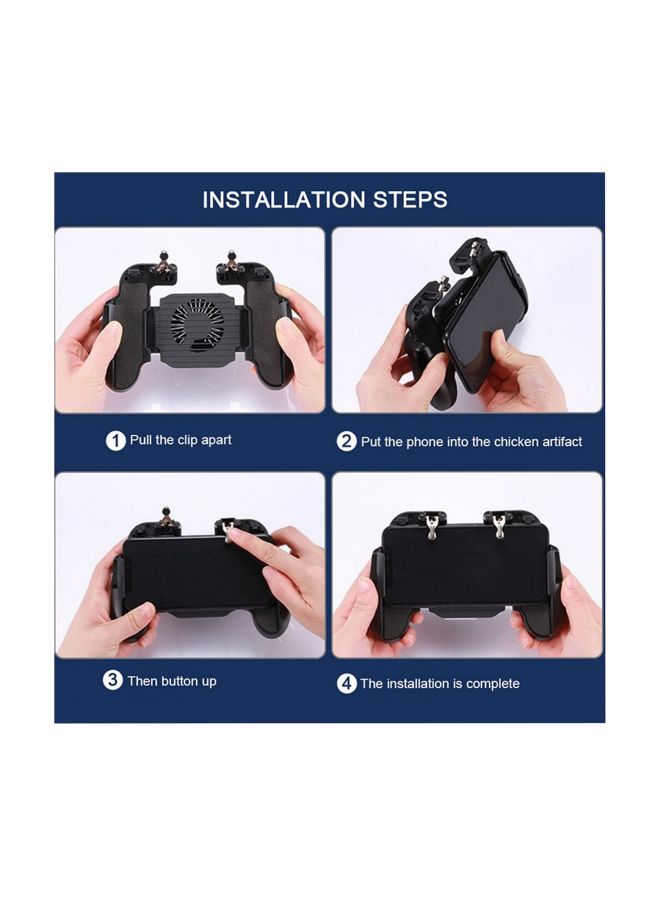 INSTALLATION STEPS

1 Pull the clip apart

2 Put the phone into the chicken artifact

3 Then button up

4 The installation is complete