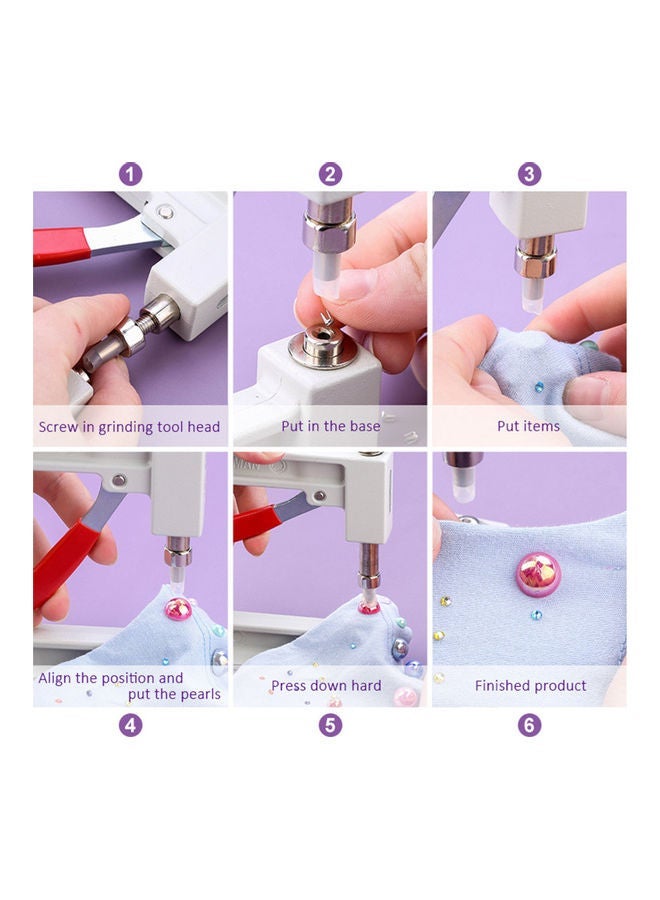 1

Screw in grinding tool head

2

Put in the base

3

Put items

Align the position and put the pearls

4

Press down hard

5

Finished product

6