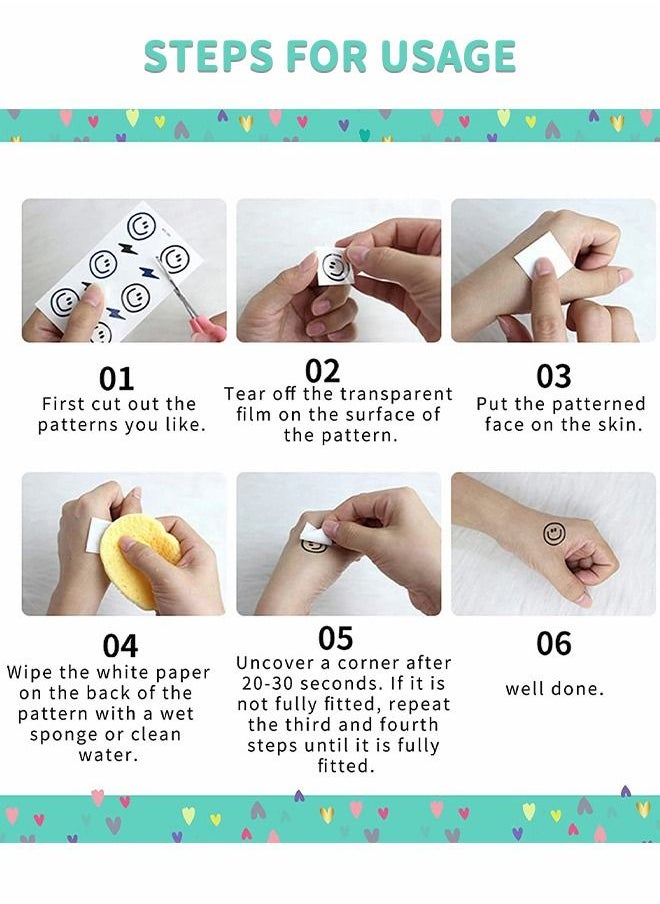 STEPS FOR USAGE

01
First cut out the patterns you like.

02
Tear off the transparent film on the surface of the pattern.

03
Put the patterned face on the skin.

04
Wipe the white paper on the back of the pattern with a wet sponge or clean water.

05
Uncover a corner after 20-30 seconds. If it is not fully fitted, repeat the third and fourth steps until it is fully fitted.

06
well done.