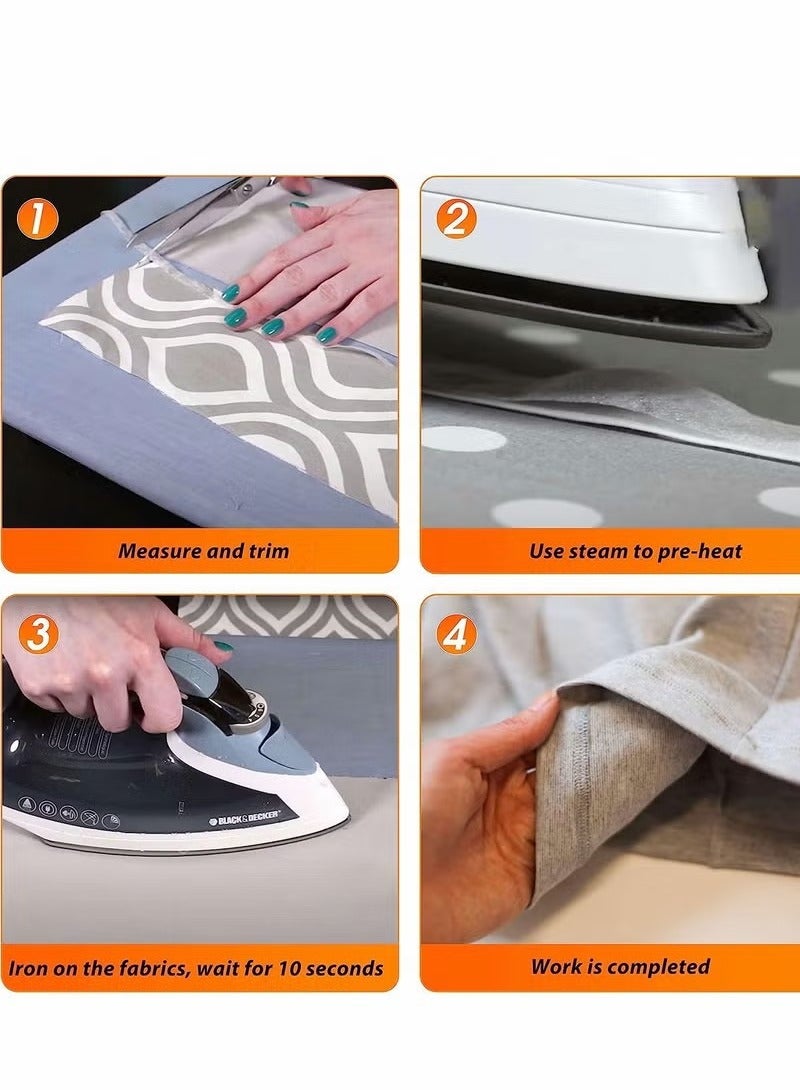 1
Measure and trim

2
Use steam to pre-heat

3
BLACK&DECKER
Iron on the fabrics, wait for 10 seconds

4
Work is completed