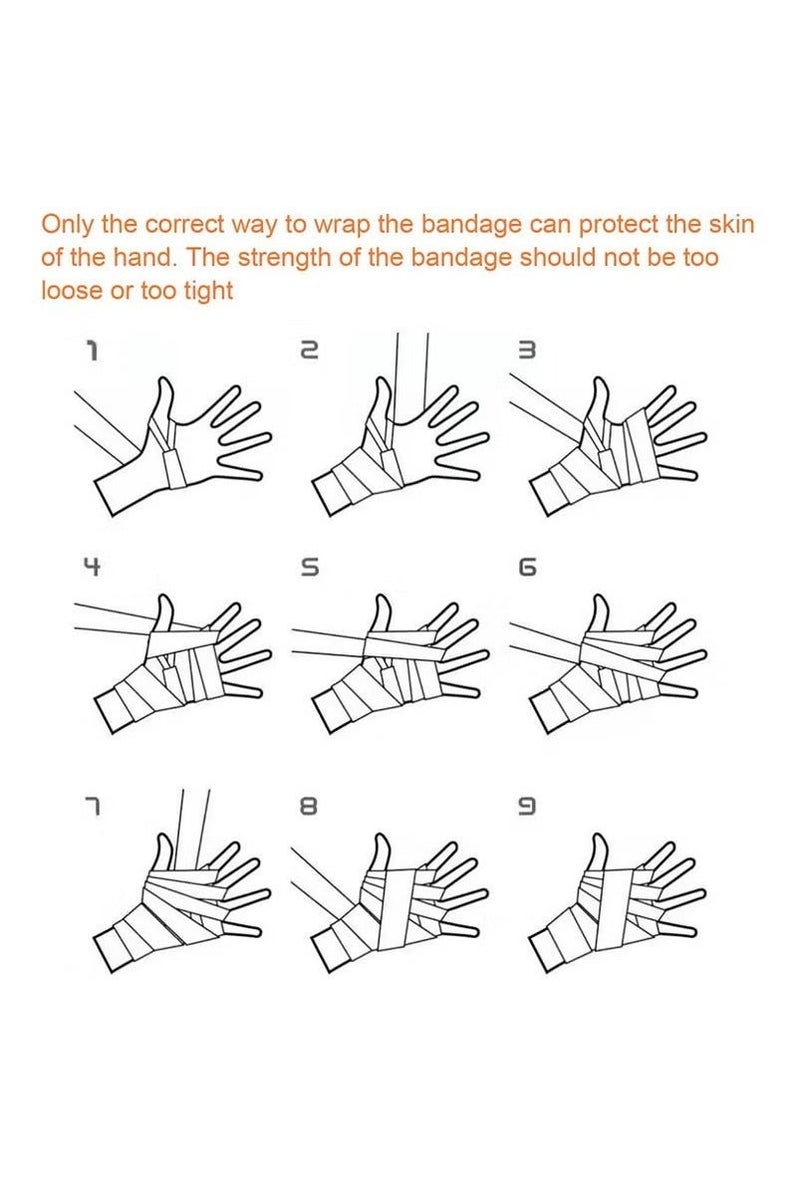 Only the correct way to wrap the bandage can protect the skin of the hand. The strength of the bandage should not be too loose or too tight

1

2

3

4

5

6

7

8

9