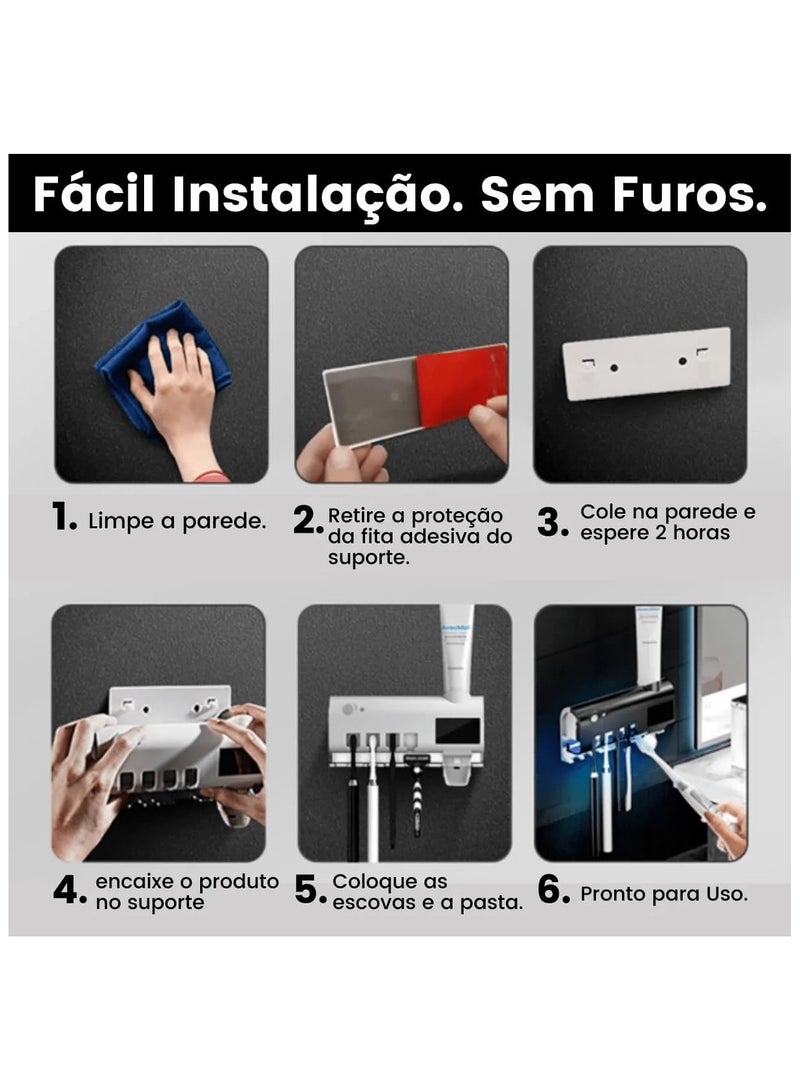 Fácil Instalação. Sem Furos.

1. Limpe a parede.

2. Retire a proteção da fita adesiva do suporte.

3. Cole na parede e espere 2 horas

4. encaixe o produto no suporte

5. Coloque as escovas e a pasta.

6. Pronto para Uso.