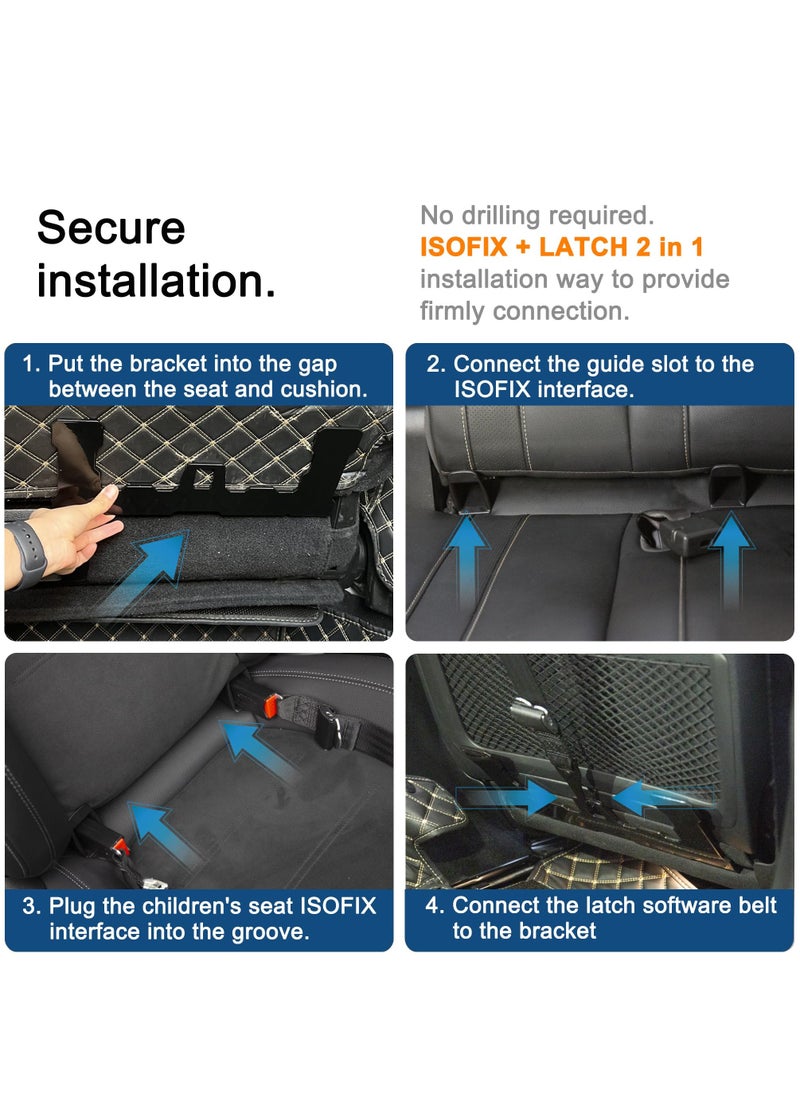 Secure installation.

No drilling required.
ISOFIX + LATCH 2 in 1
installation way to provide firmly connection.

1. Put the bracket into the gap between the seat and cushion.

2. Connect the guide slot to the ISOFIX interface.

3. Plug the children's seat ISOFIX interface into the groove.

4. Connect the latch software belt to the bracket