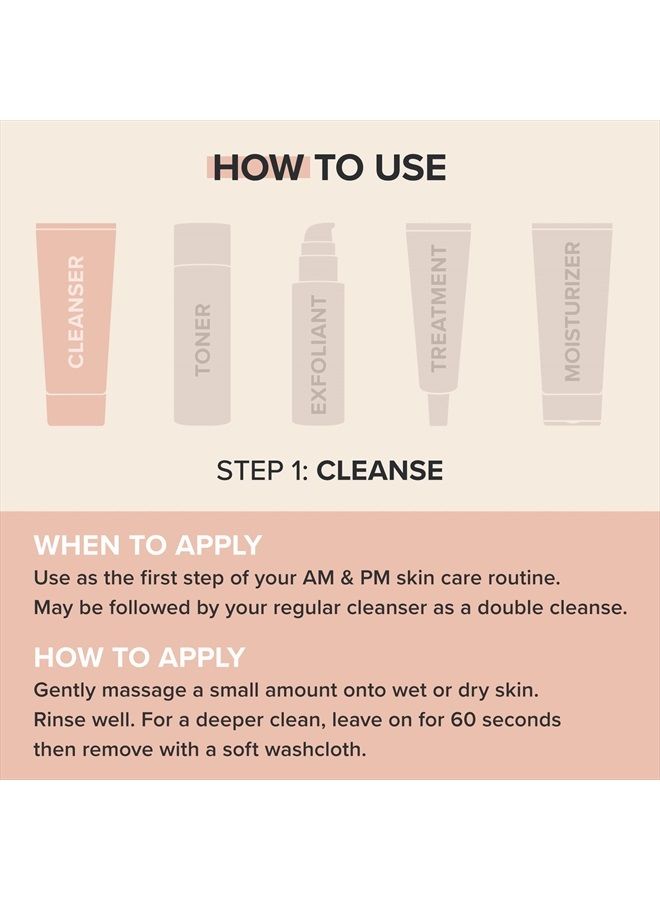 HOW TO USE

CLEANSER

TONER

EXFOLIANT

TREATMENT

MOISTURIZER

STEP 1: CLEANSE

WHEN TO APPLY
Use as the first step of your AM & PM skin care routine. May be followed by your regular cleanser as a double cleanse.

HOW TO APPLY
Gently massage a small amount onto wet or dry skin. Rinse well. For a deeper clean, leave on for 60 seconds then remove with a soft washcloth.