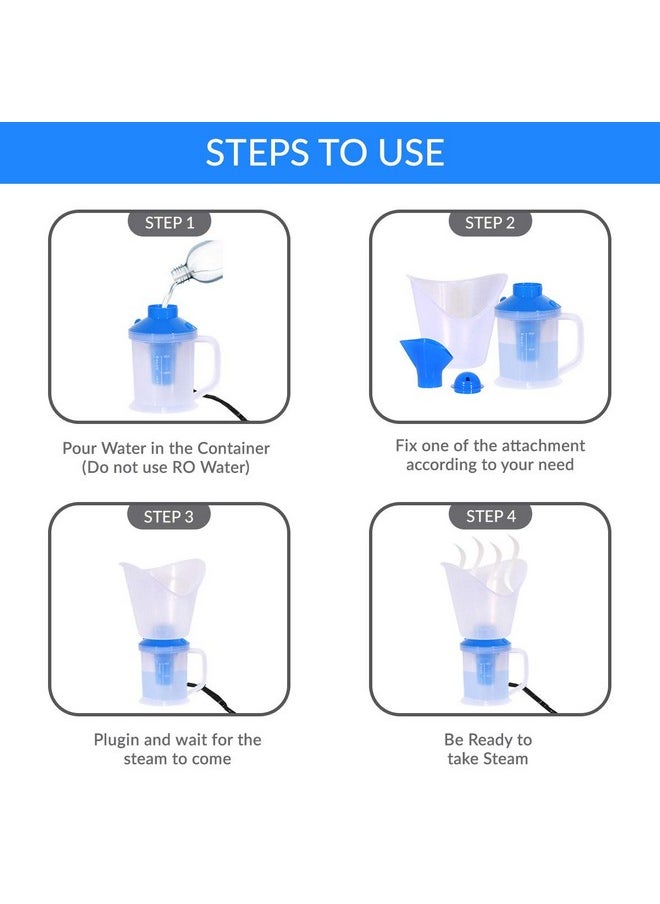 STEPS TO USE

STEP 1

Pour Water in the Container (Do not use RO Water)

STEP 2

Fix one of the attachment according to your need

STEP 3

Plugin and wait for the steam to come

STEP 4

Be Ready to take Steam