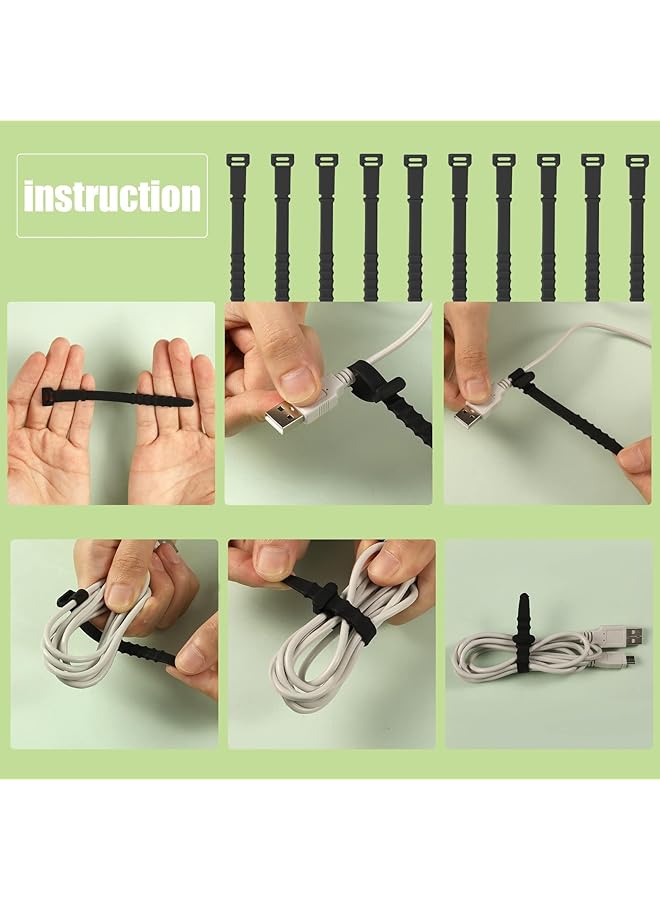 instruction