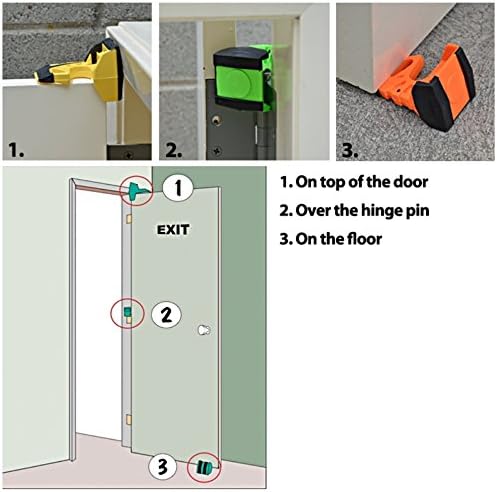 1.

2.

3.

1

EXIT

2

3

1. On top of the door
2. Over the hinge pin
3. On the floor