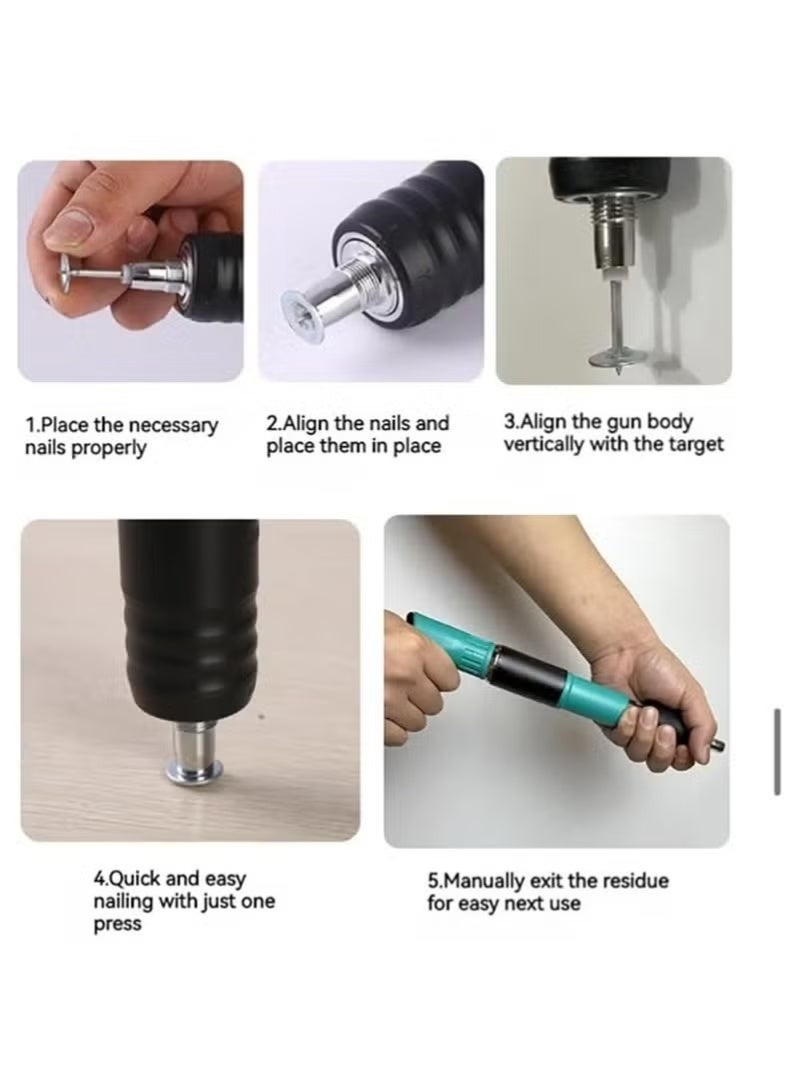 1.Place the necessary nails properly

2.Align the nails and place them in place

3.Align the gun body vertically with the target

4.Quick and easy nailing with just one press

5.Manually exit the residue for easy next use