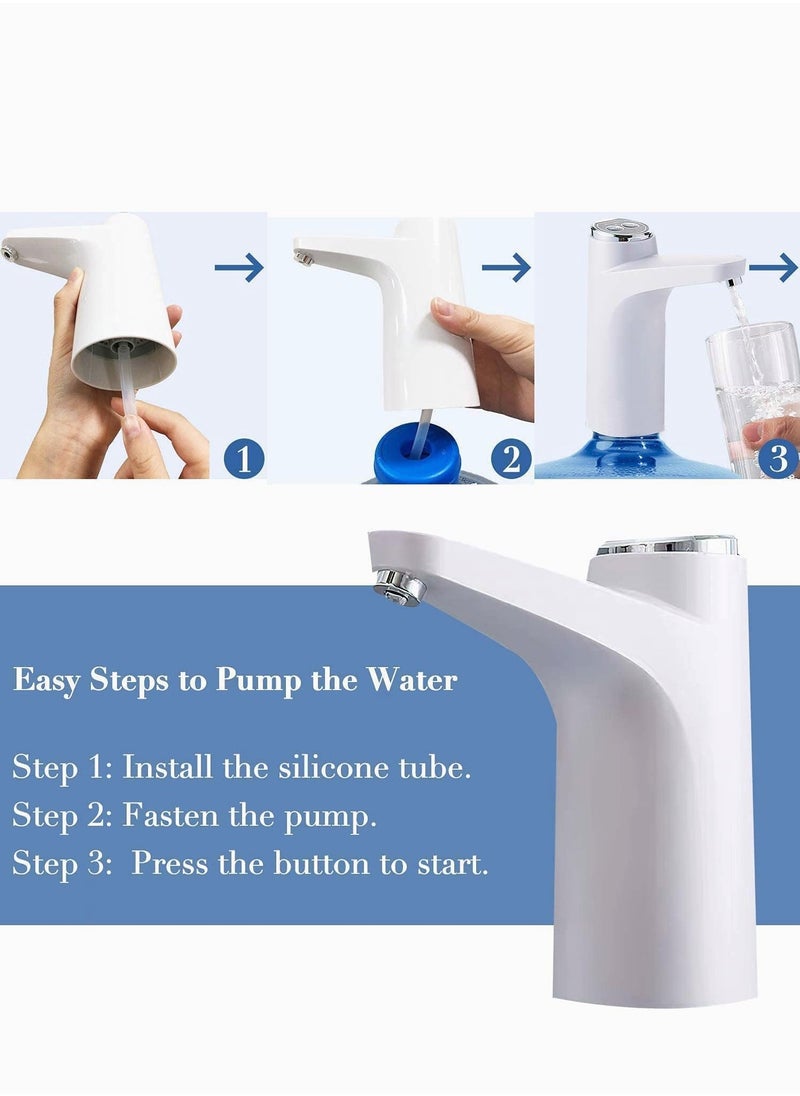 1

2

3

Easy Steps to Pump the Water

Step 1: Install the silicone tube.
Step 2: Fasten the pump.
Step 3: Press the button to start.