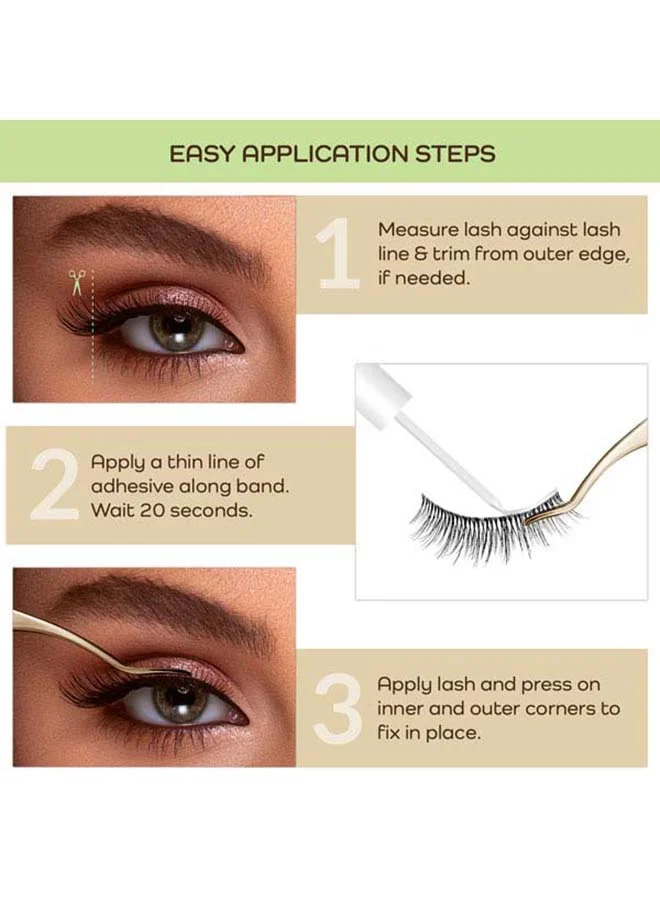 EASY APPLICATION STEPS

1 Measure lash against lash line & trim from outer edge, if needed.

2 Apply a thin line of adhesive along band. Wait 20 seconds.

3 Apply lash and press on inner and outer corners to fix in place.