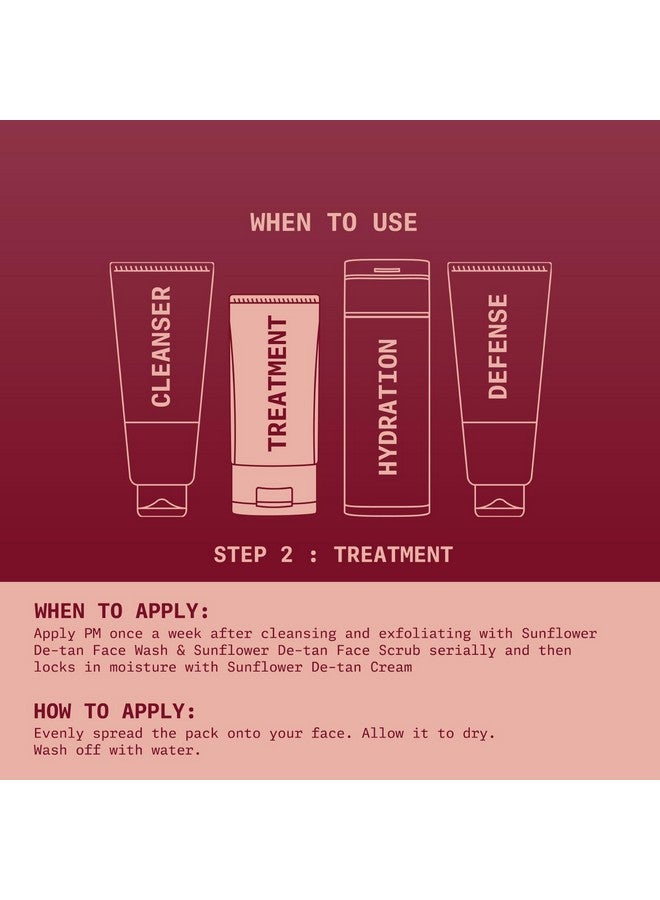 WHEN TO USE

CLEANSER

TREATMENT

HYDRATION

DEFENSE

STEP 2 : TREATMENT

WHEN TO APPLY:
Apply PM once a week after cleansing and exfoliating with Sunflower De-tan Face Wash & Sunflower De-tan Face Scrub serially and then locks in moisture with Sunflower De-tan Cream

HOW TO APPLY:
Evenly spread the pack onto your face. Allow it to dry.
Wash off with water.