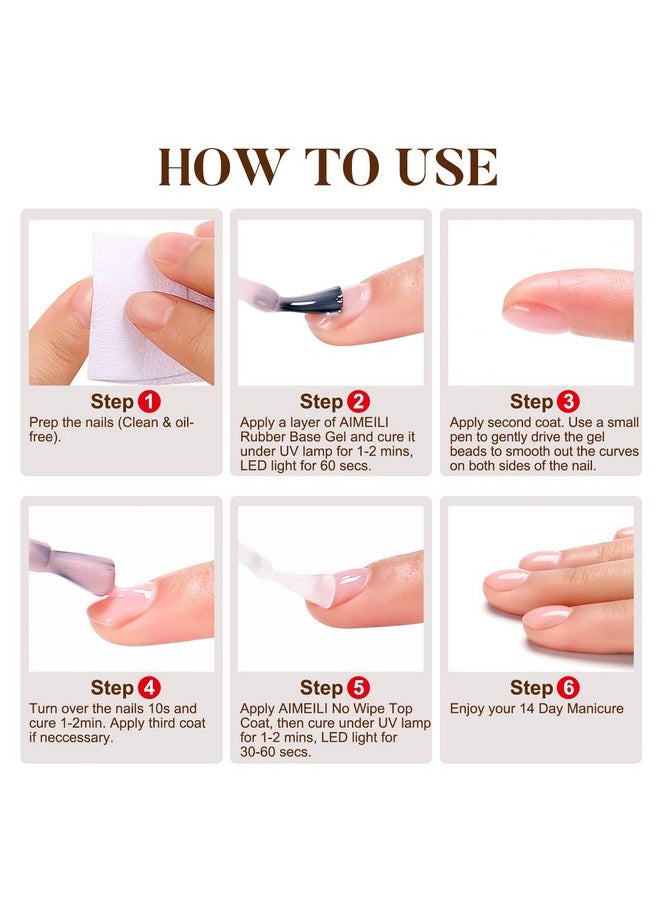 HOW TO USE

Step 1
Prep the nails (Clean & oil-free).

Step 2
Apply a layer of AIMEILI Rubber Base Gel and cure it under UV lamp for 1-2 mins, LED light for 60 secs.

Step 3
Apply second coat. Use a small pen to gently drive the gel beads to smooth out the curves on both sides of the nail.

Step 4
Turn over the nails 10s and cure 1-2min. Apply third coat if neccessary.

Step 5
Apply AIMEILI No Wipe Top Coat, then cure under UV lamp for 1-2 mins, LED light for 30-60 secs.

Step 6
Enjoy your 14 Day Manicure