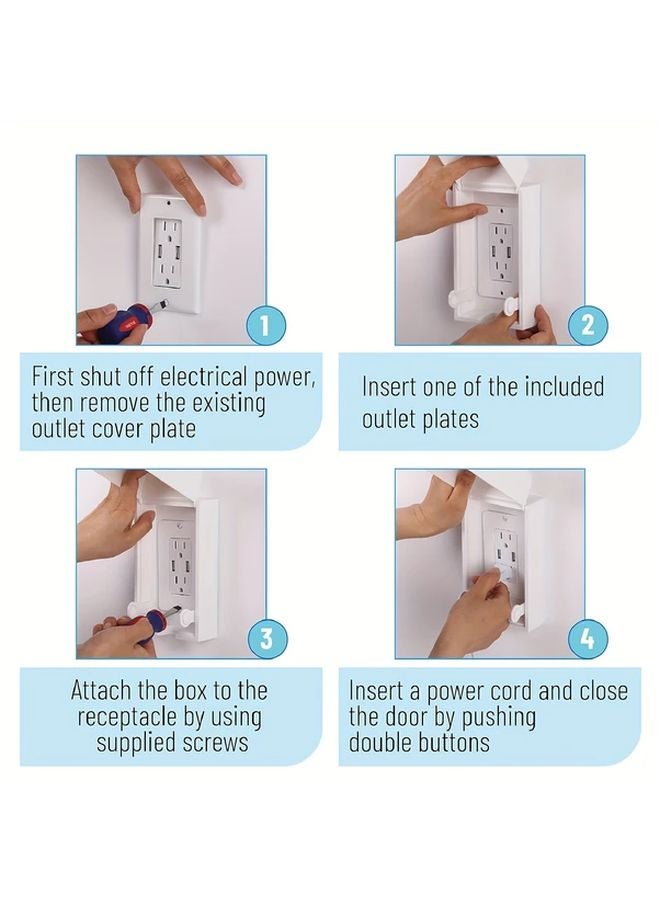 1

First shut off electrical power, then remove the existing outlet cover plate

2

Insert one of the included outlet plates

3

Attach the box to the receptacle by using supplied screws

4

Insert a power cord and close the door by pushing double buttons