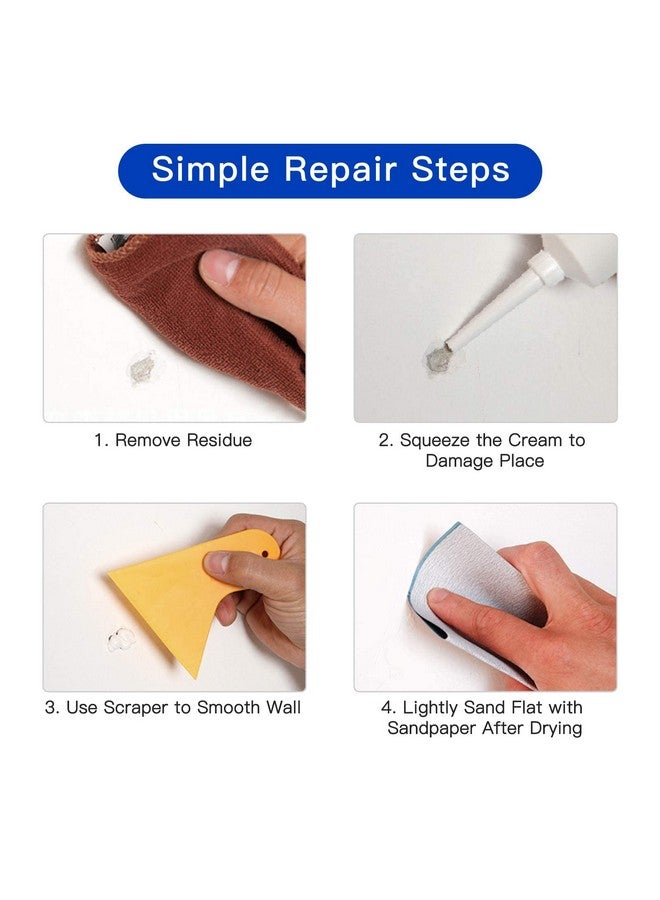 Simple Repair Steps

1. Remove Residue

2. Squeeze the Cream to Damage Place

3. Use Scraper to Smooth Wall

4. Lightly Sand Flat with Sandpaper After Drying