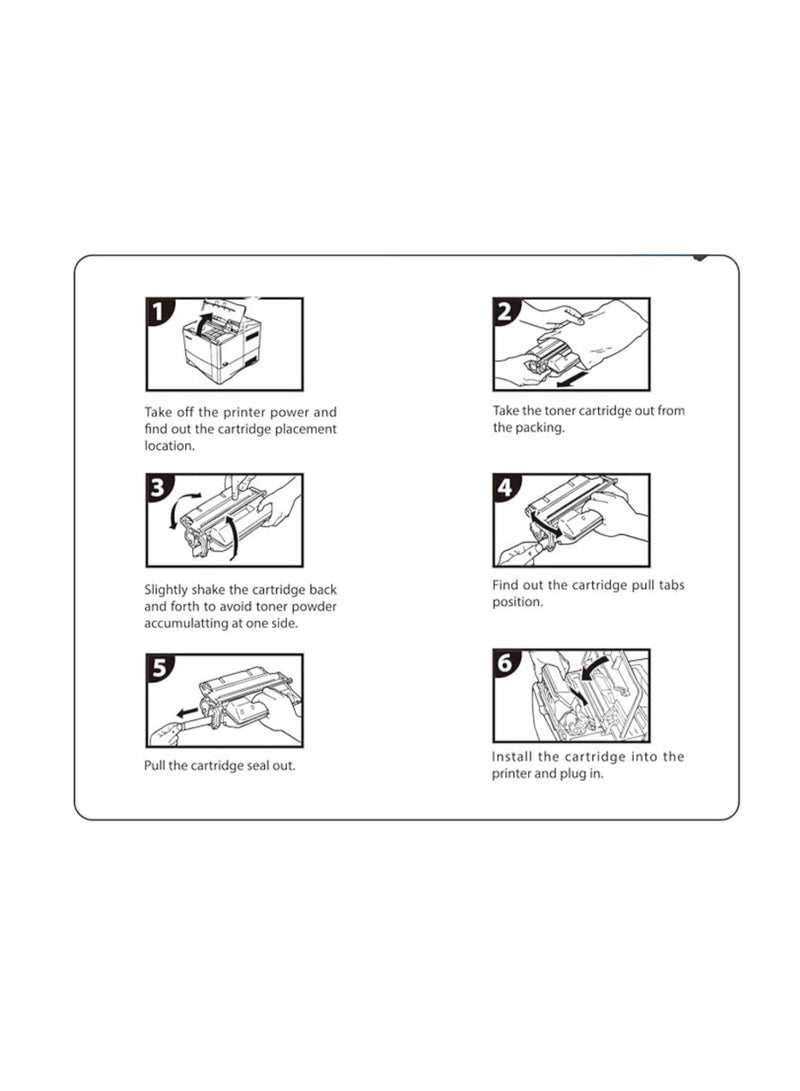 1

Take off the printer power and find out the cartridge placement location.

2

Take the toner cartridge out from the packing.

3

Slightly shake the cartridge back and forth to avoid toner powder accumulatting at one side.

4

Find out the cartridge pull tabs position.

5

Pull the cartridge seal out.

6

Install the cartridge into the printer and plug in.