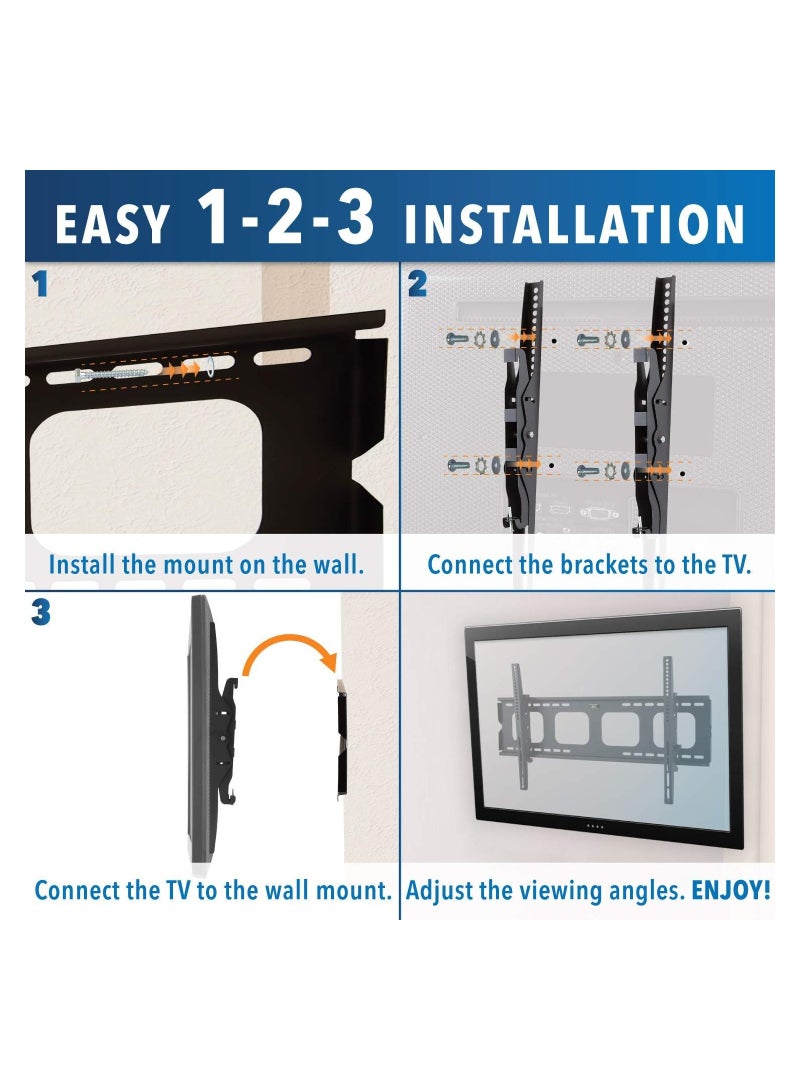 EASY 1-2-3 INSTALLATION

1

Install the mount on the wall.

2

Connect the brackets to the TV.

3

Connect the TV to the wall mount.

Adjust the viewing angles. ENJOY!