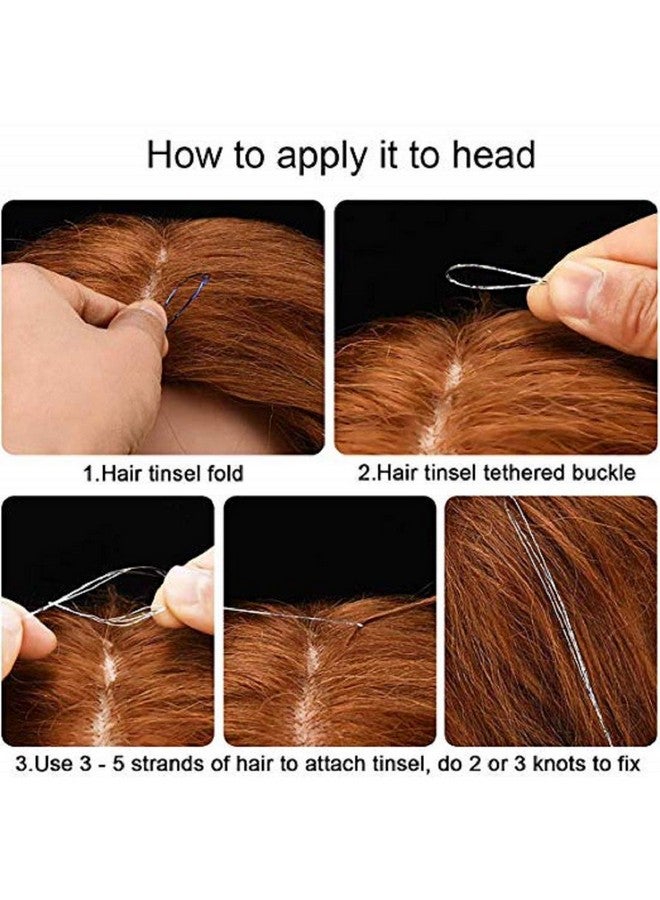 How to apply it to head

1.Hair tinsel fold

2.Hair tinsel tethered buckle

3.Use 3 - 5 strands of hair to attach tinsel, do 2 or 3 knots to fix