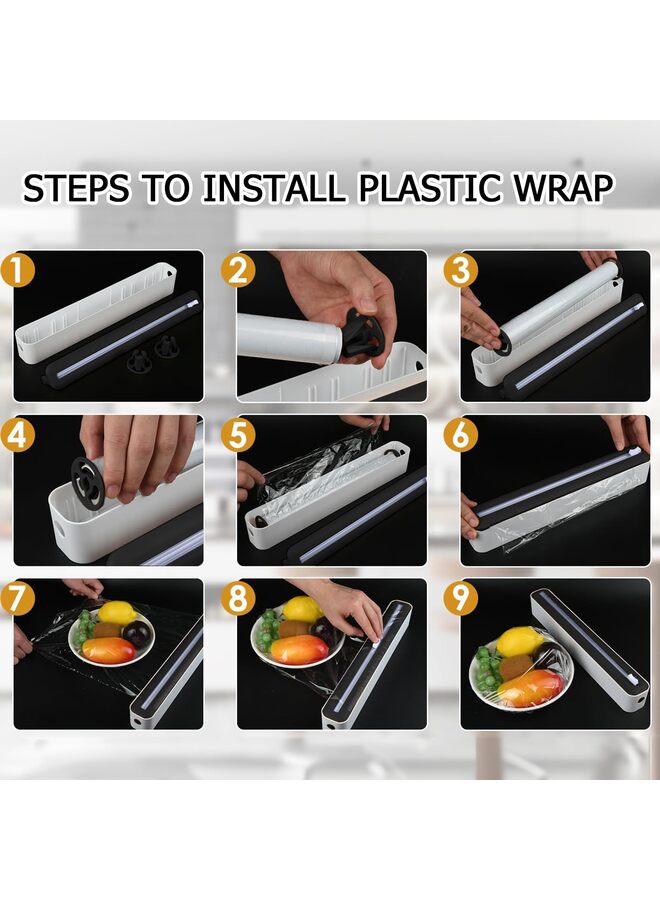 STEPS TO INSTALL PLASTIC WRAP

1

2

3

4

5

6

7

8

9