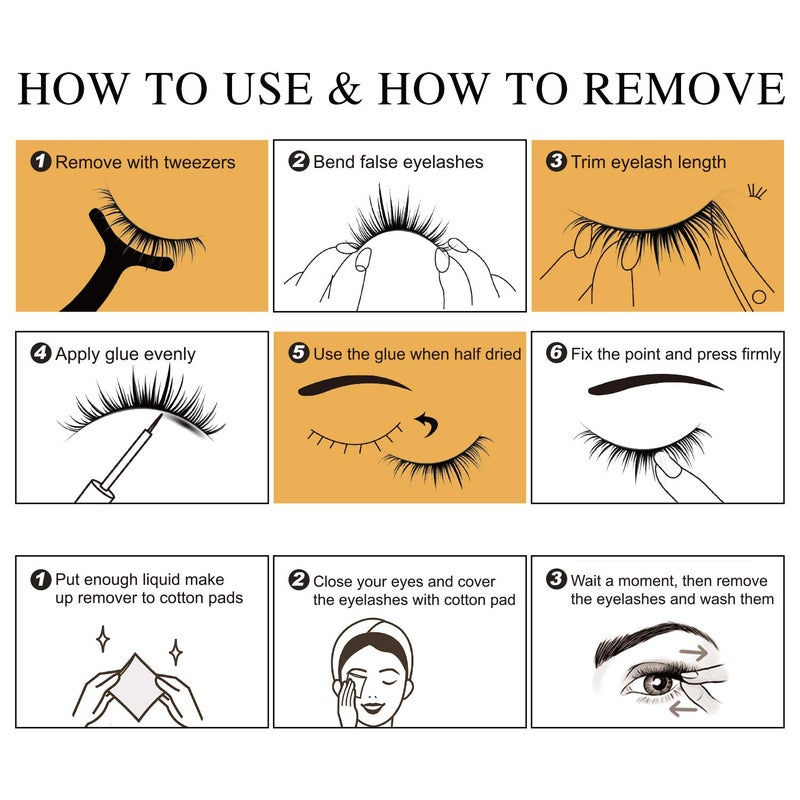 HOW TO USE & HOW TO REMOVE

1 Remove with tweezers

2 Bend false eyelashes

3 Trim eyelash length

4 Apply glue evenly

5 Use the glue when half dried

6 Fix the point and press firmly

1 Put enough liquid make up remover to cotton pads

2 Close your eyes and cover the eyelashes with cotton pad

3 Wait a moment, then remove the eyelashes and wash them