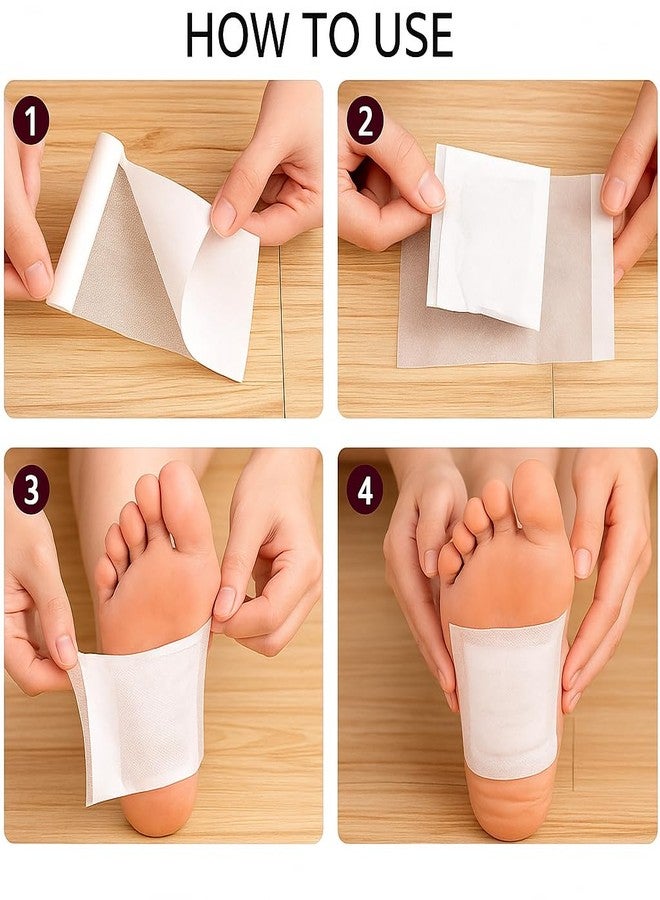 HOW TO USE

1

2

3

4