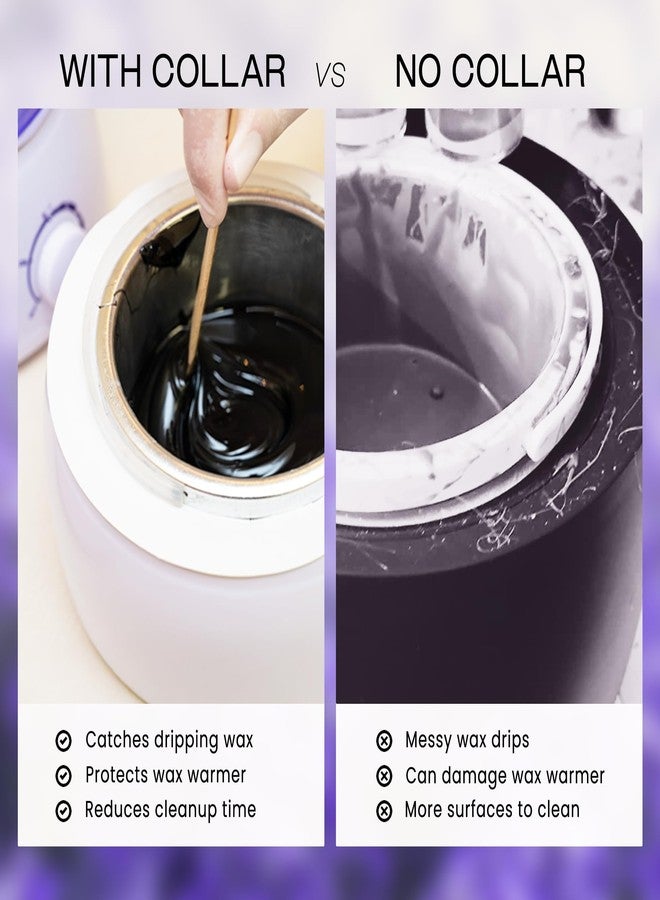 WITH COLLAR VS NO COLLAR

Catches dripping wax
Protects wax warmer
Reduces cleanup time

Messy wax drips
Can damage wax warmer
More surfaces to clean