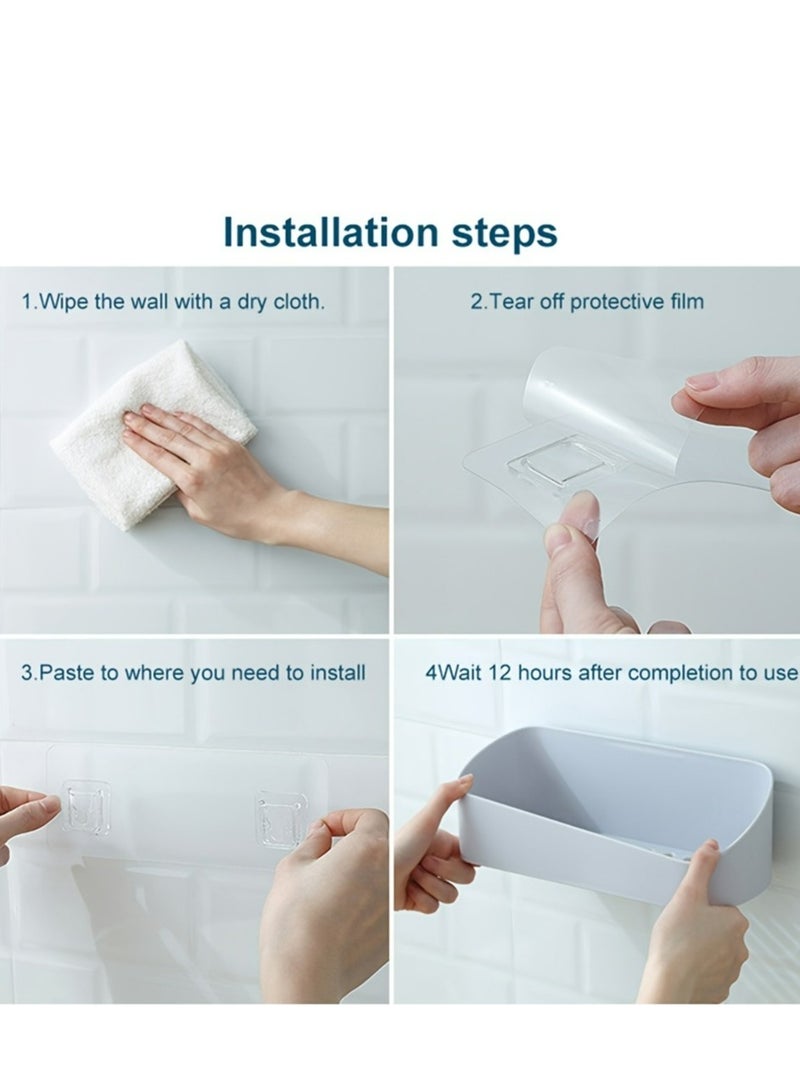 Installation steps

1.Wipe the wall with a dry cloth.

2.Tear off protective film

3.Paste to where you need to install

4Wait 12 hours after completion to use