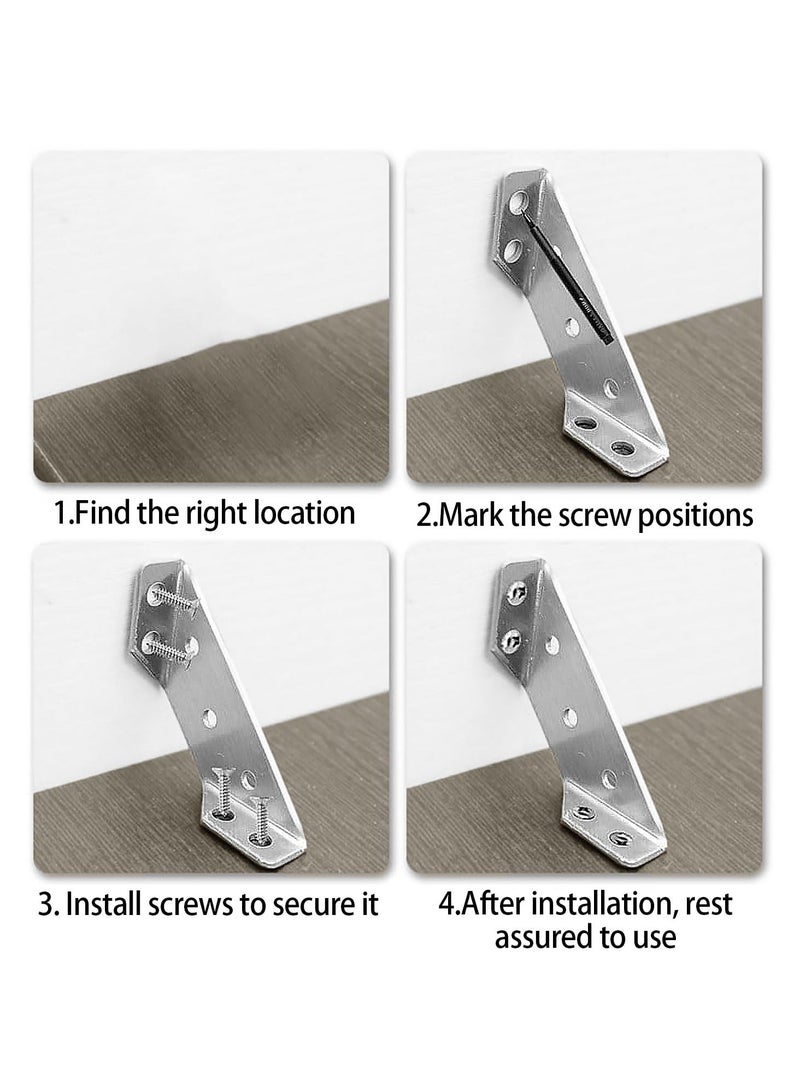 1.Find the right location

2.Mark the screw positions

3. Install screws to secure it

4.After installation, rest assured to use