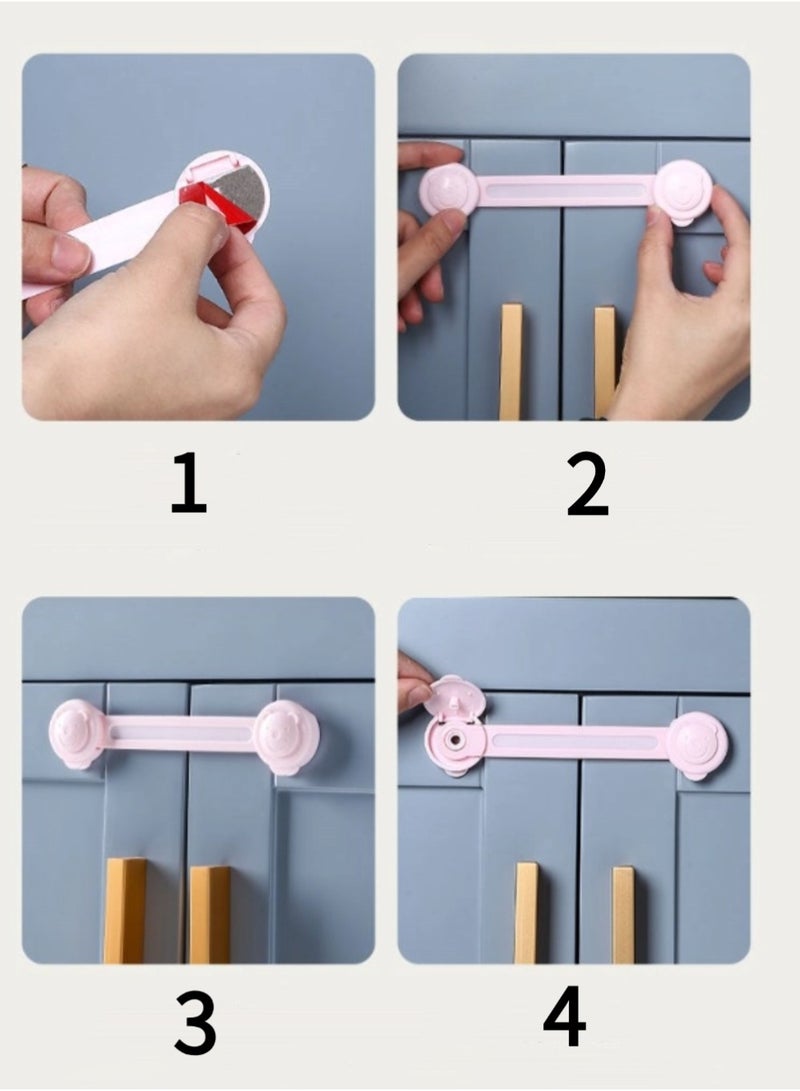 1

2

3

4