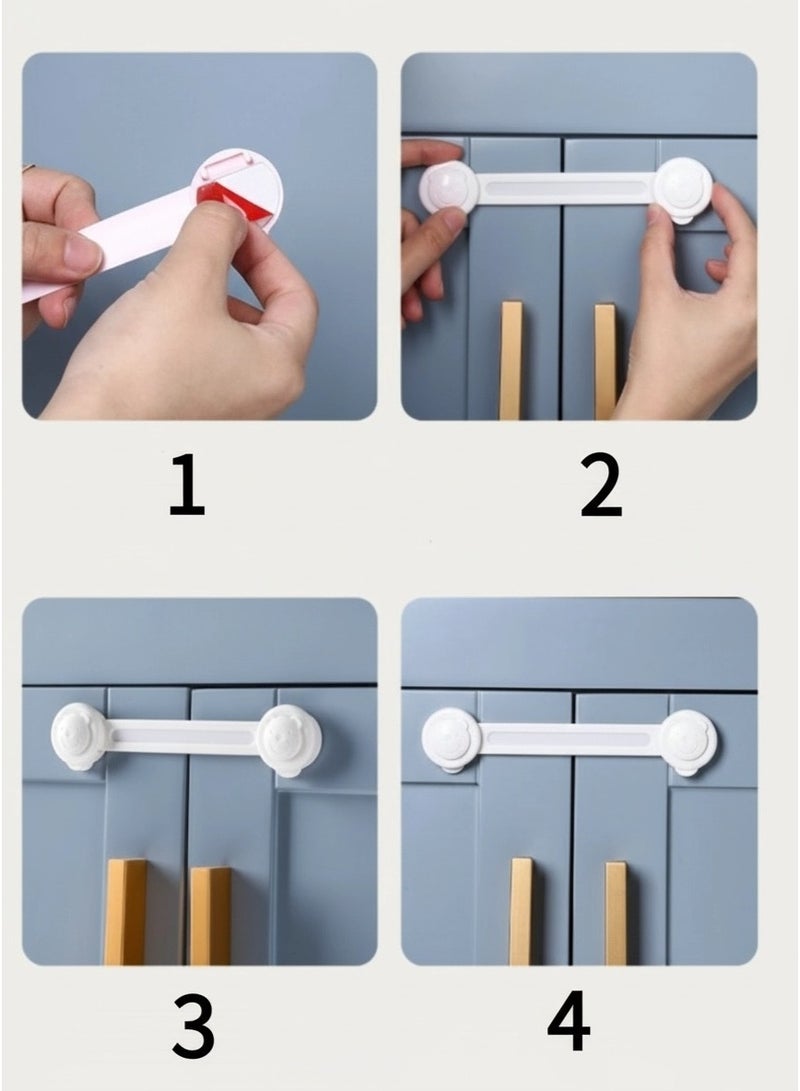 1

2

3

4