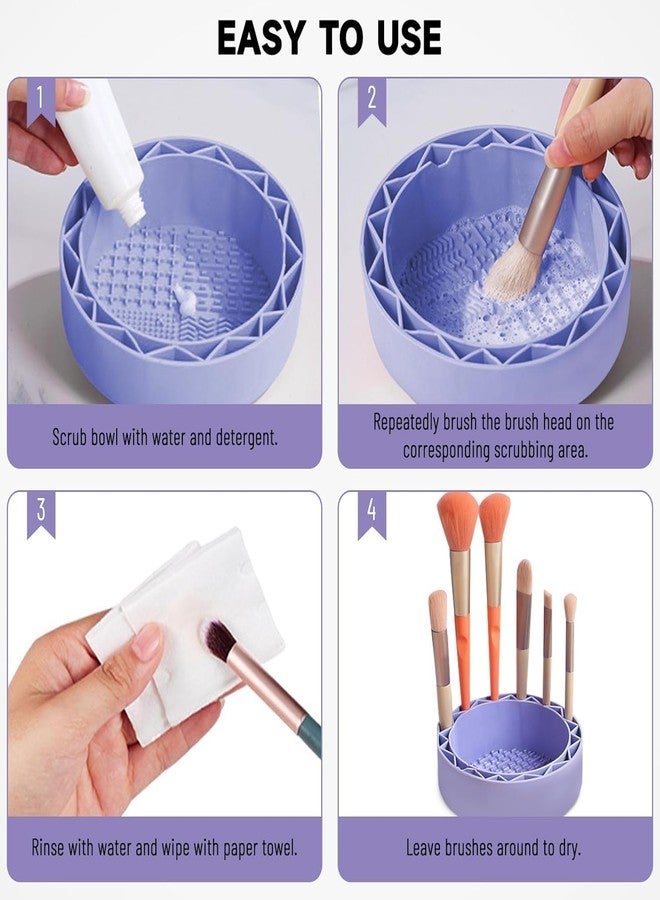 EASY TO USE

1

Scrub bowl with water and detergent.

2

Repeatedly brush the brush head on the corresponding scrubbing area.

3

Rinse with water and wipe with paper towel.

4

Leave brushes around to dry.