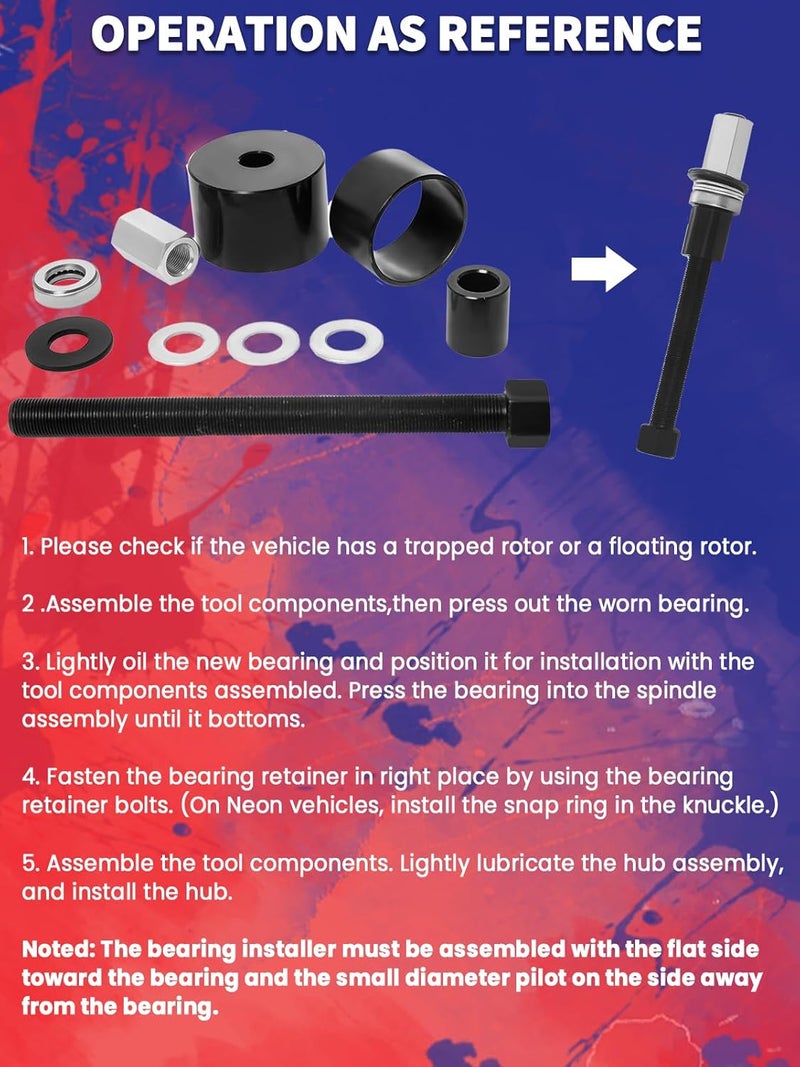 OPERATION AS REFERENCE

1. Please check if the vehicle has a trapped rotor or a floating rotor.

2 .Assemble the tool components,then press out the worn bearing.

3. Lightly oil the new bearing and position it for installation with the tool components assembled. Press the bearing into the spindle assembly until it bottoms.

4. Fasten the bearing retainer in right place by using the bearing retainer bolts. (On Neon vehicles, install the snap ring in the knuckle.)

5. Assemble the tool components. Lightly lubricate the hub assembly, and install the hub.

Noted: The bearing installer must be assembled with the flat side toward the bearing and the small diameter pilot on the side away from the bearing.